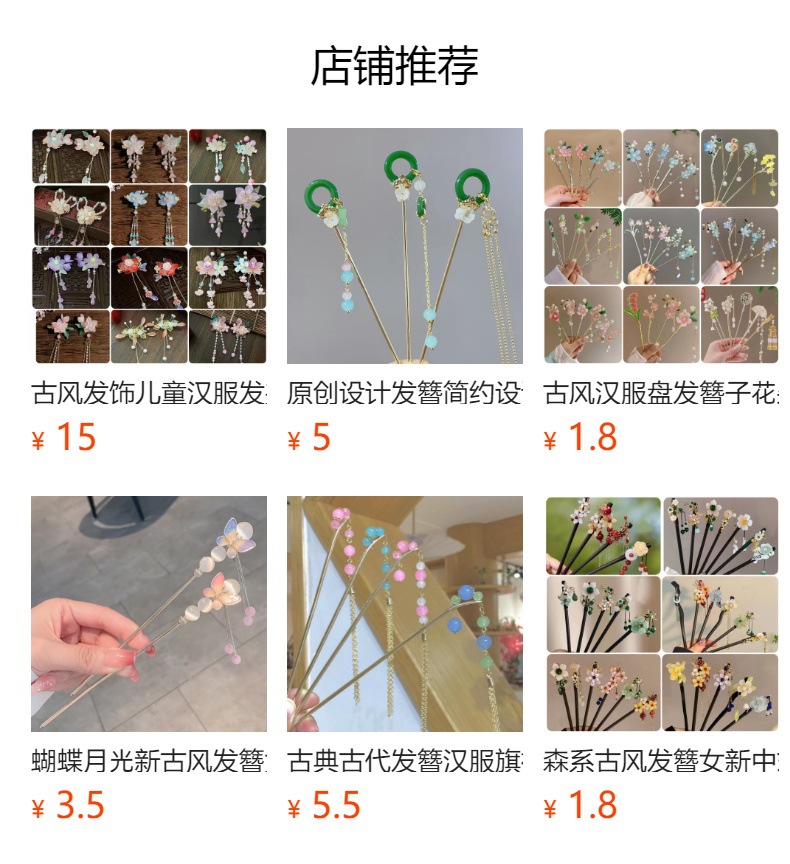 店铺推荐

古风发饰儿童汉服发

¥ 15

原创设计发簪简约设

¥ 5

古风汉服盘发簪子花

¥ 1.8

蝴蝶月光新古风发簪

¥ 3.5

古典古代发簪汉服旗

¥ 5.5

森系古风发簪女新中

¥ 1.8