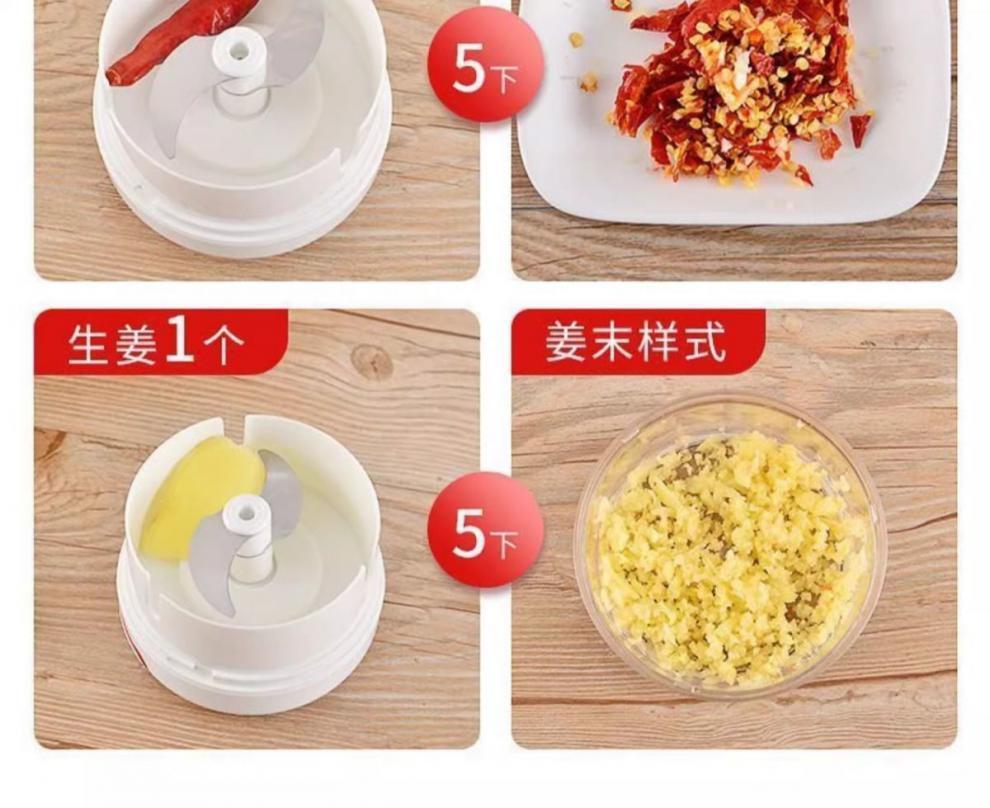 5下

生姜1个

姜末样式

5下