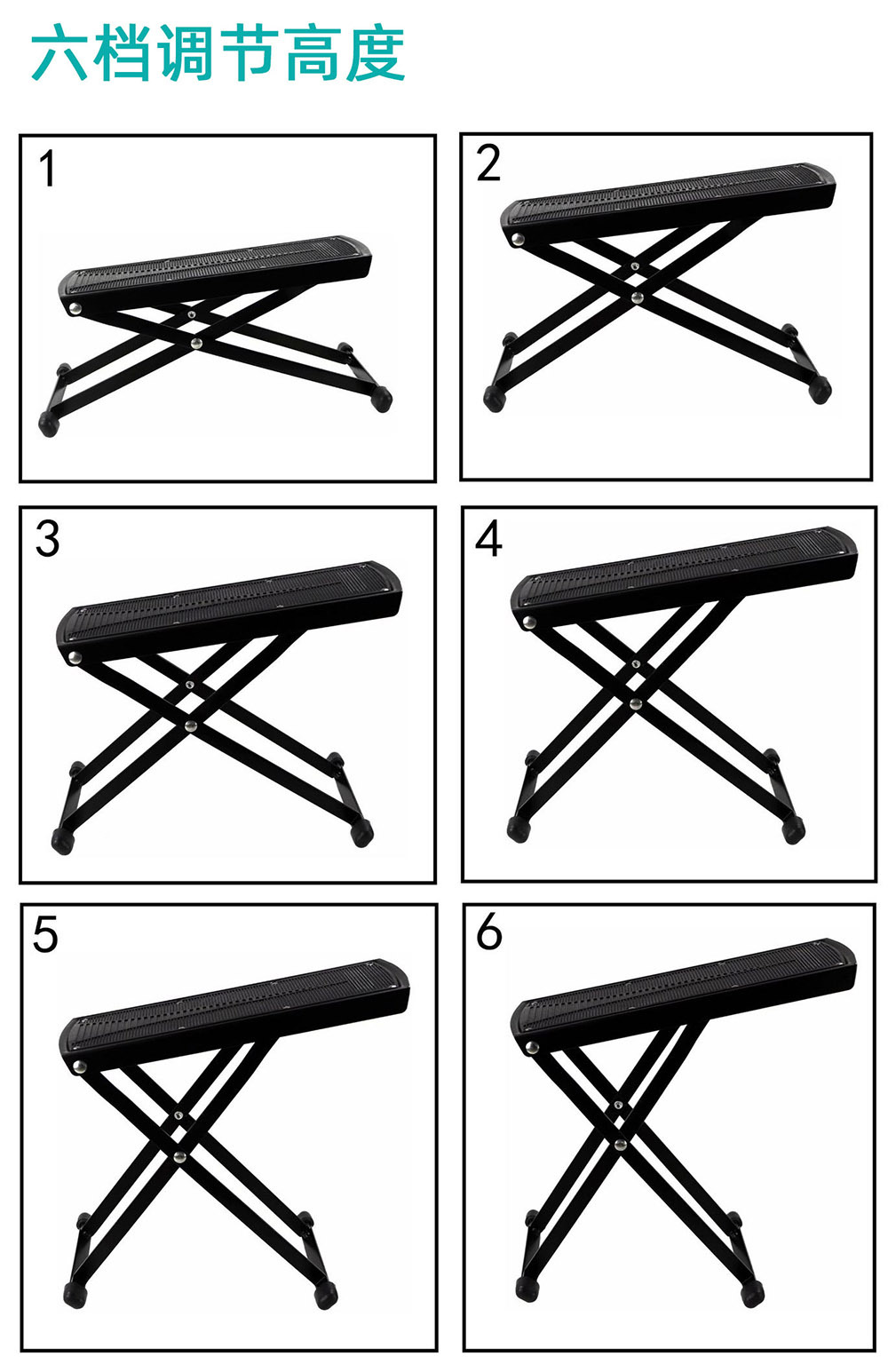 六档调节高度

1

2

3

4

5

6