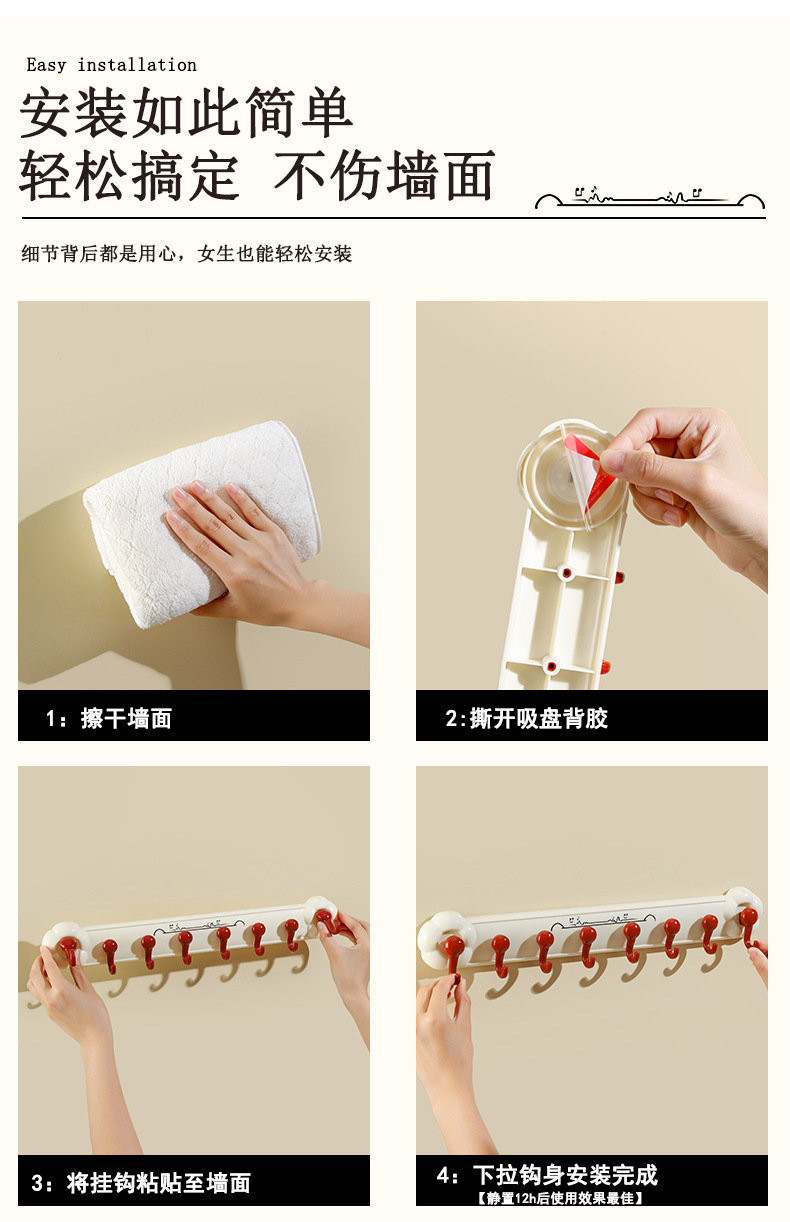 Easy installation
安装如此简单
轻松搞定 不伤墙面

细节背后都是用心，女生也能轻松安装

1：擦干墙面

2:撕开吸盘背胶

3：将挂钩粘贴至墙面

4：下拉钩身安装完成
【静置12h后使用效果最佳】