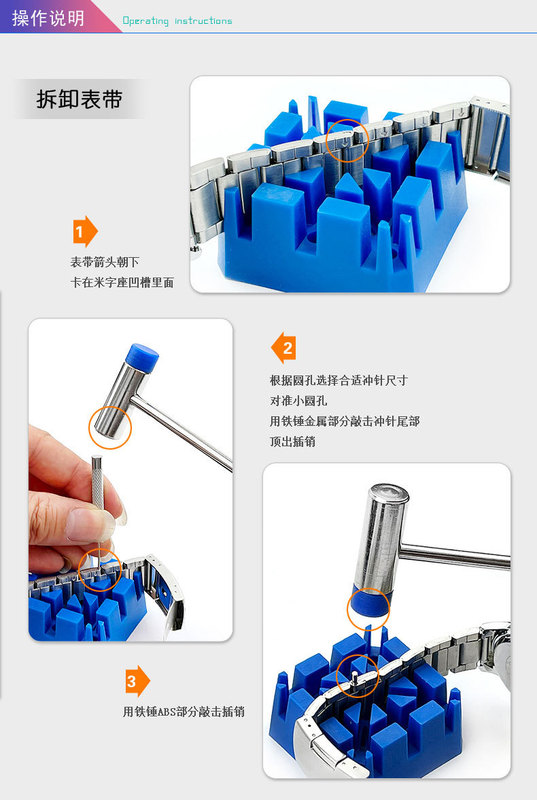 操作说明 Operating instructions

拆卸表带

1
表带箭头朝下
卡在米字座凹槽里面

2
根据圆孔选择合适冲针尺寸
对准小圆孔
用铁锤金属部分敲击冲针尾部
顶出插销

3
用铁锤ABS部分敲击插销