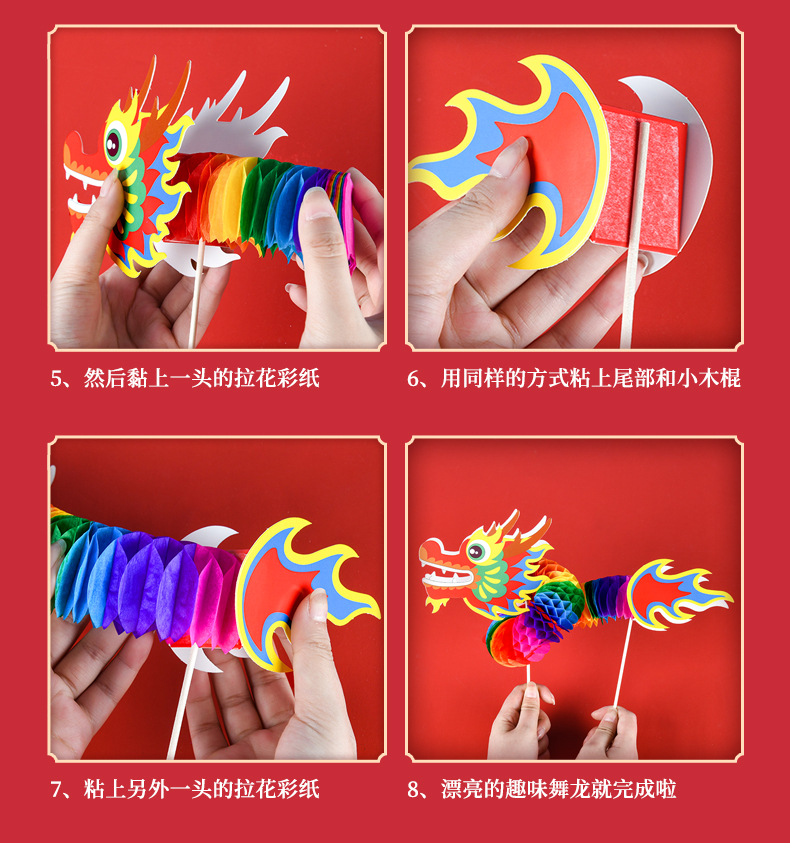 5、然后黏上一头的拉花彩纸

6、用同样的方式粘上尾部和小木棍

7、粘上另外一头的拉花彩纸

8、漂亮的趣味舞龙就完成啦