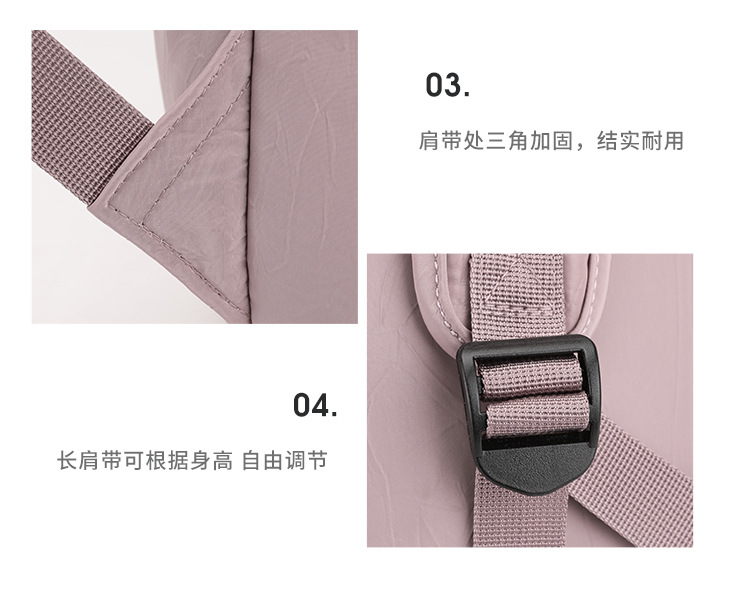 03.

肩带处三角加固，结实耐用

04.

长肩带可根据身高 自由调节