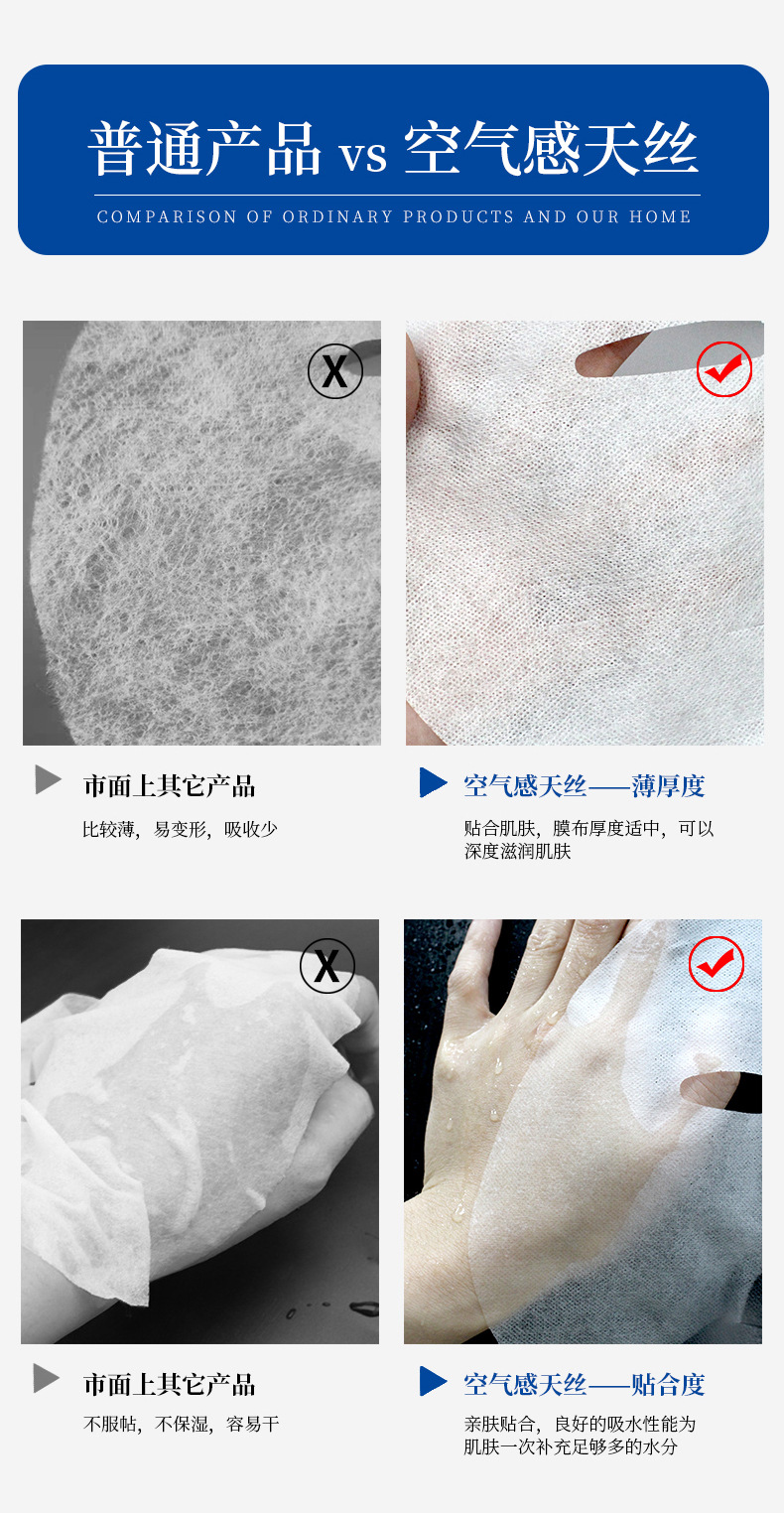 普通产品 vs 空气感天丝

COMPARISON OF ORDINARY PRODUCTS AND OUR HOME

X

市面上其它产品

比较薄，易变形，吸收少

空气感天丝——薄厚度

贴合肌肤，膜布厚度适中，可以深度滋润肌肤

X

市面上其它产品

不服帖，不保湿，容易干

空气感天丝——贴合度

亲肤贴合，良好的吸水性能为肌肤一次补充足够多的水分