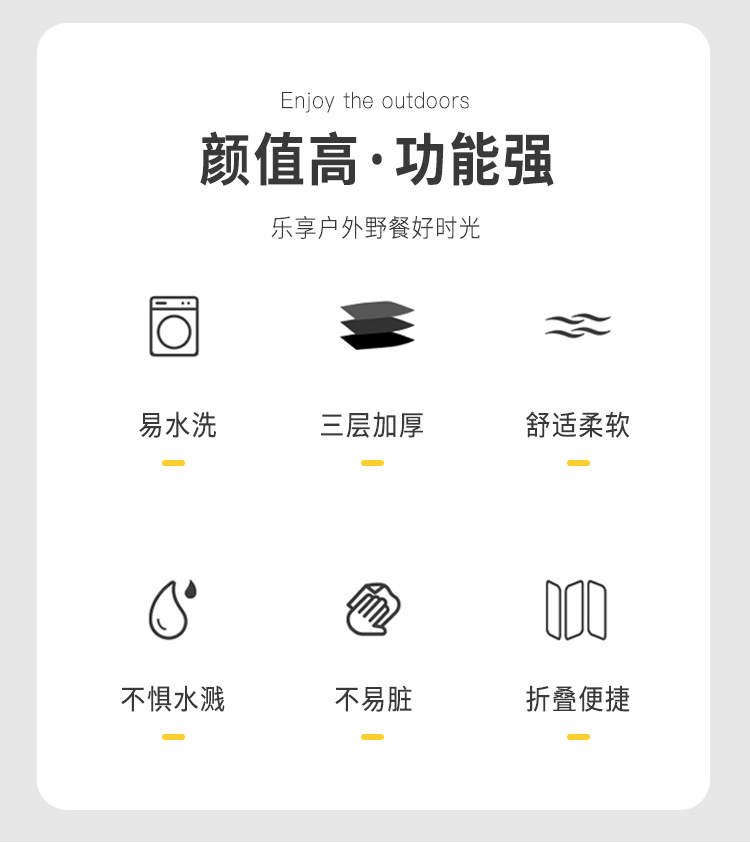 Enjoy the outdoors

颜值高·功能强

乐享户外野餐好时光

易水洗

三层加厚

舒适柔软

不惧水溅

不易脏

折叠便捷