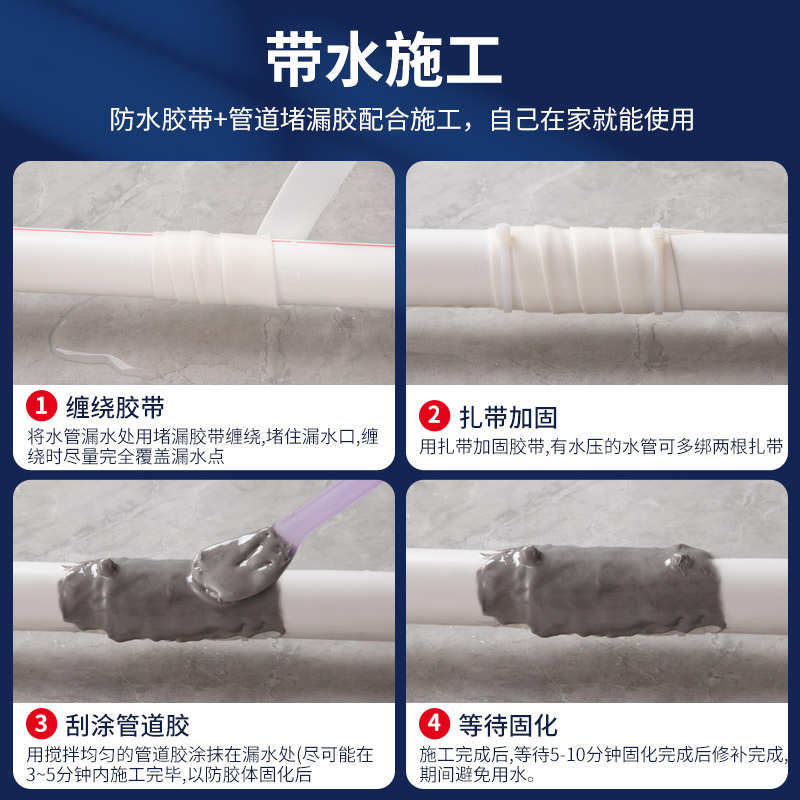 带水施工

防水胶带+管道堵漏胶配合施工，自己在家就能使用

1 缠绕胶带
将水管漏水处用堵漏胶带缠绕,堵住漏水口,缠绕时尽量完全覆盖漏水点

2 扎带加固
用扎带加固胶带,有水压的水管可多绑两根扎带

3 刮涂管道胶
用搅拌均匀的管道胶涂抹在漏水处(尽可能在3~5分钟内施工完毕,以防胶体固化后

4 等待固化
施工完成后,等待5-10分钟固化完成后修补完成,期间避免用水。