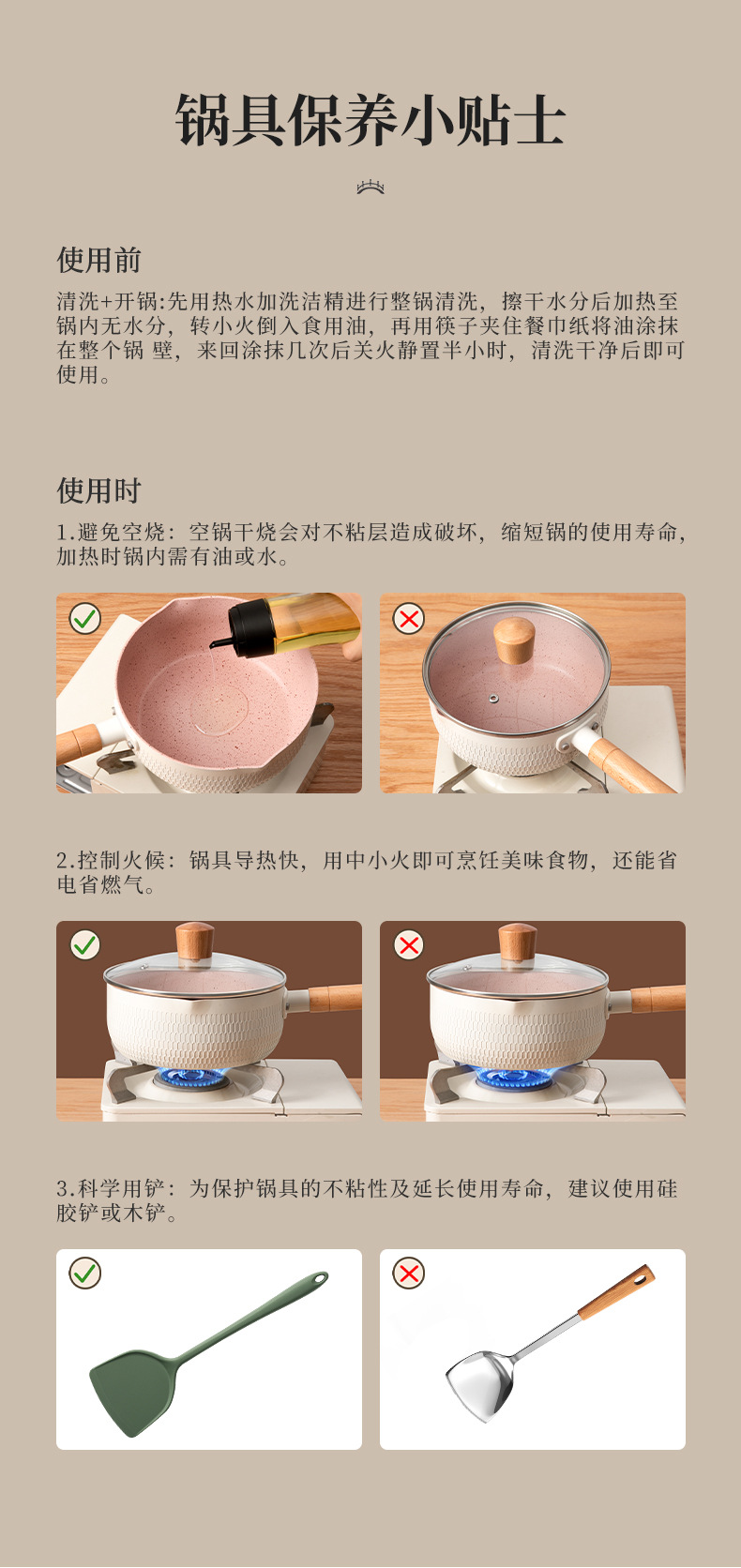 锅具保养小贴士

使用前

清洗+开锅:先用热水加洗洁精进行整锅清洗，擦干水分后加热至锅内无水分，转小火倒入食用油，再用筷子夹住餐巾纸将油涂抹在整个锅 壁，来回涂抹几次后关火静置半小时，清洗干净后即可使用。

使用时

1.避免空烧：空锅干烧会对不粘层造成破坏，缩短锅的使用寿命，加热时锅内需有油或水。

2.控制火候：锅具导热快，用中小火即可烹饪美味食物，还能省电省燃气。

3.科学用铲：为保护锅具的不粘性及延长使用寿命，建议使用硅胶铲或木铲。