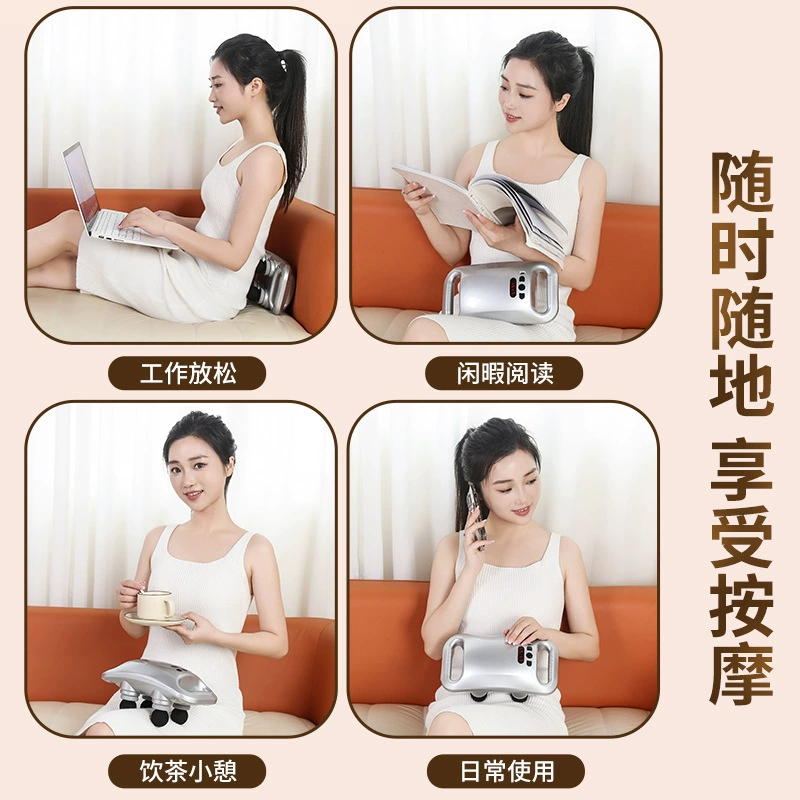 工作放松

闲暇阅读

饮茶小憩

日常使用

随时随地 享受按摩