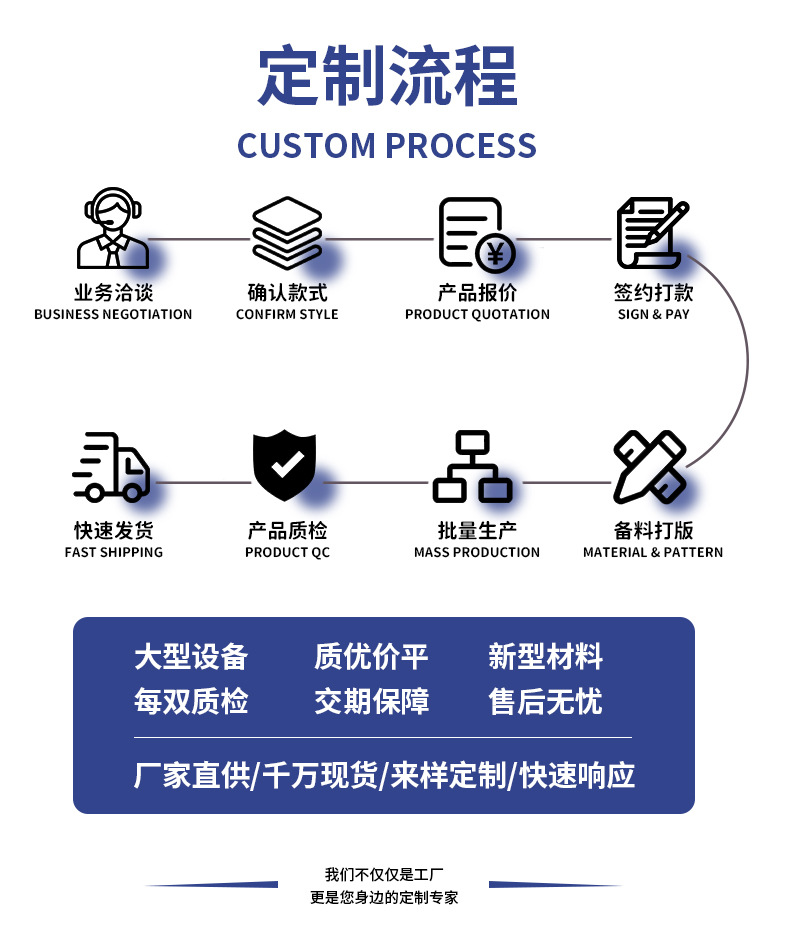 定制流程
CUSTOM PROCESS

业务洽谈
BUSINESS NEGOTIATION

确认款式
CONFIRM STYLE

产品报价
PRODUCT QUOTATION

签约打款
SIGN & PAY

快速发货
FAST SHIPPING

产品质检
PRODUCT QC

批量生产
MASS PRODUCTION

备料打版
MATERIAL & PATTERN

大型设备 质优价平 新型材料
每双质检 交期保障 售后无忧

厂家直供/千万现货/来样定制/快速响应

我们不仅仅是工厂
更是您身边的定制专家