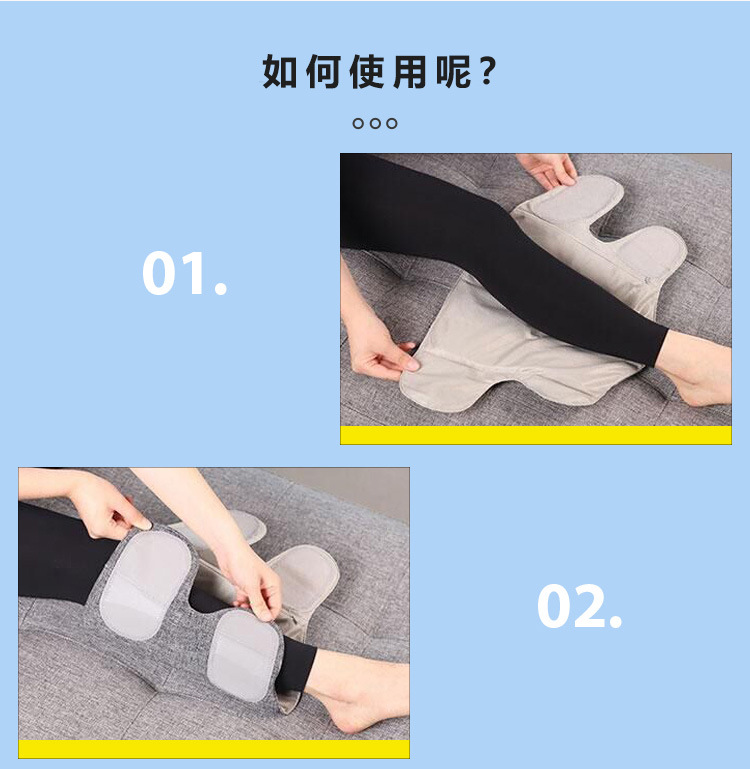 如何使用呢?

01.

02.