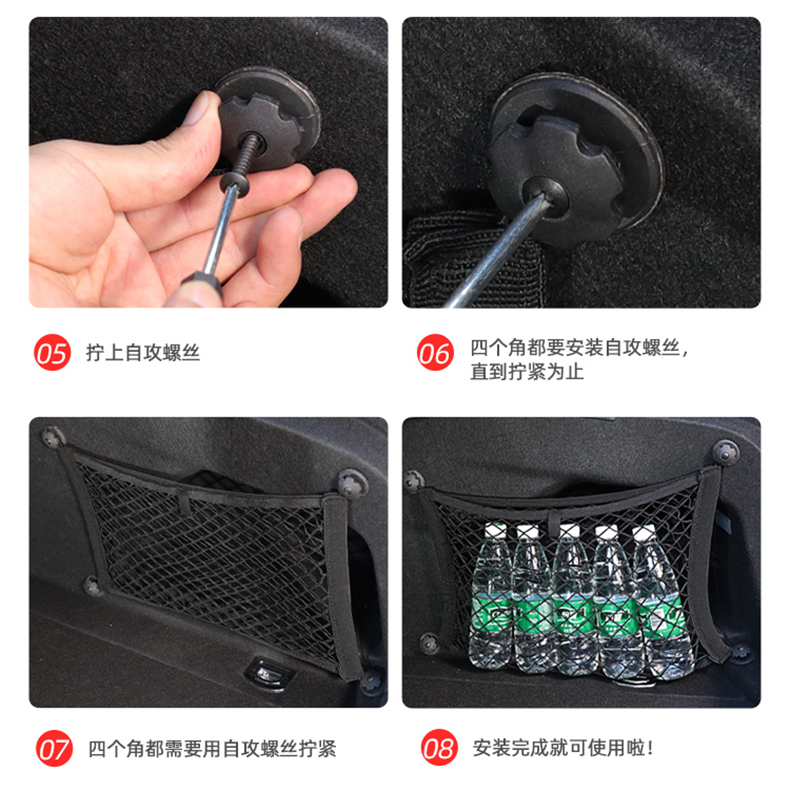 05 拧上自攻螺丝

06 四个角都要安装自攻螺丝，直到拧紧为止

07 四个角都需要用自攻螺丝拧紧

08 安装完成就可使用啦！