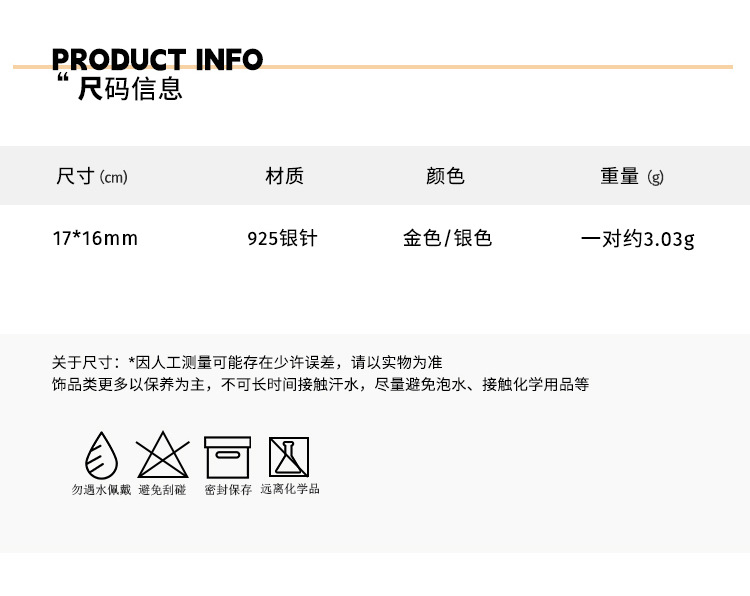 PRODUCT INFO
“尺码信息

| 尺寸(cm) | 材质 | 颜色 | 重量(g) |
|---|---|---|---|
| 17*16mm | 925银针 | 金色/银色 | 一对约3.03g |

关于尺寸：*因人工测量可能存在少许误差，请以实物为准
饰品类更多以保养为主，不可长时间接触汗水，尽量避免泡水、接触化学用品等

勿遇水佩戴 避免刮碰 密封保存 远离化学品