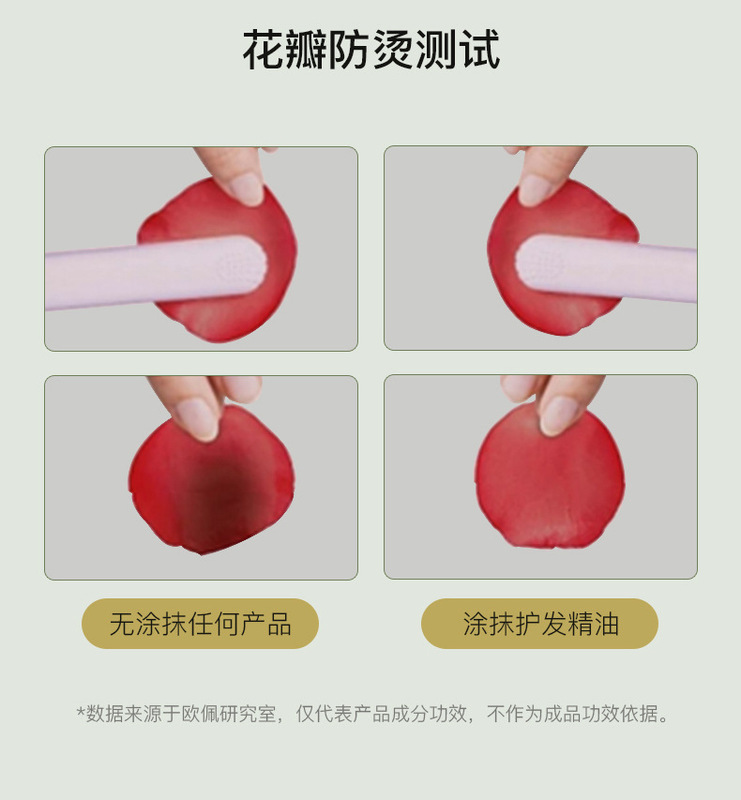 花瓣防烫测试

无涂抹任何产品

涂抹护发精油

*数据来源于欧佩研究室，仅代表产品成分功效，不作为成品功效依据。