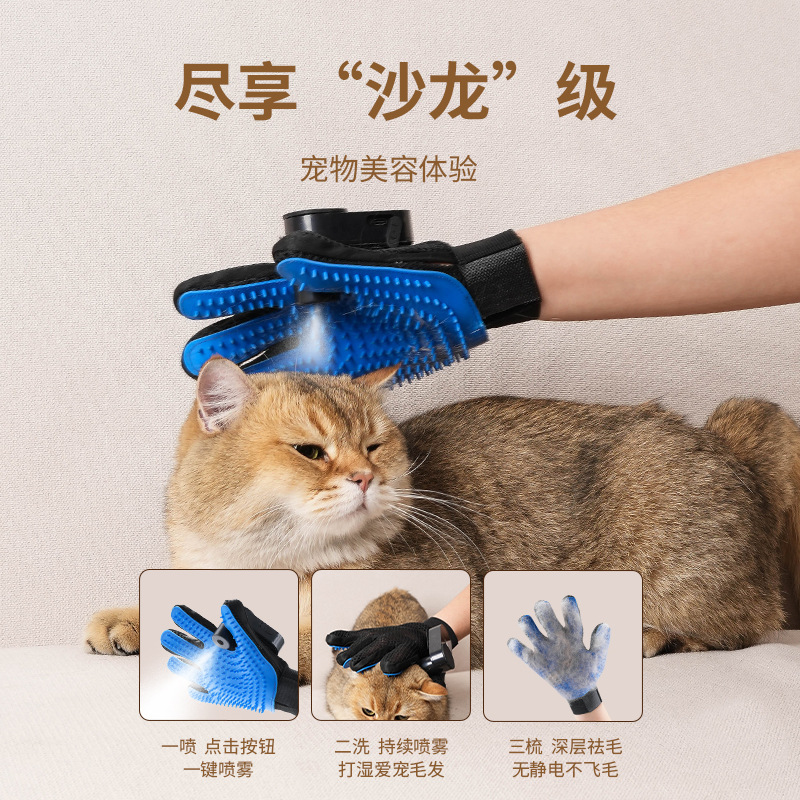 尽享“沙龙”级

宠物美容体验

一喷 点击按钮
一键喷雾

二洗 持续喷雾
打湿爱宠毛发

三梳 深层祛毛
无静电不飞毛