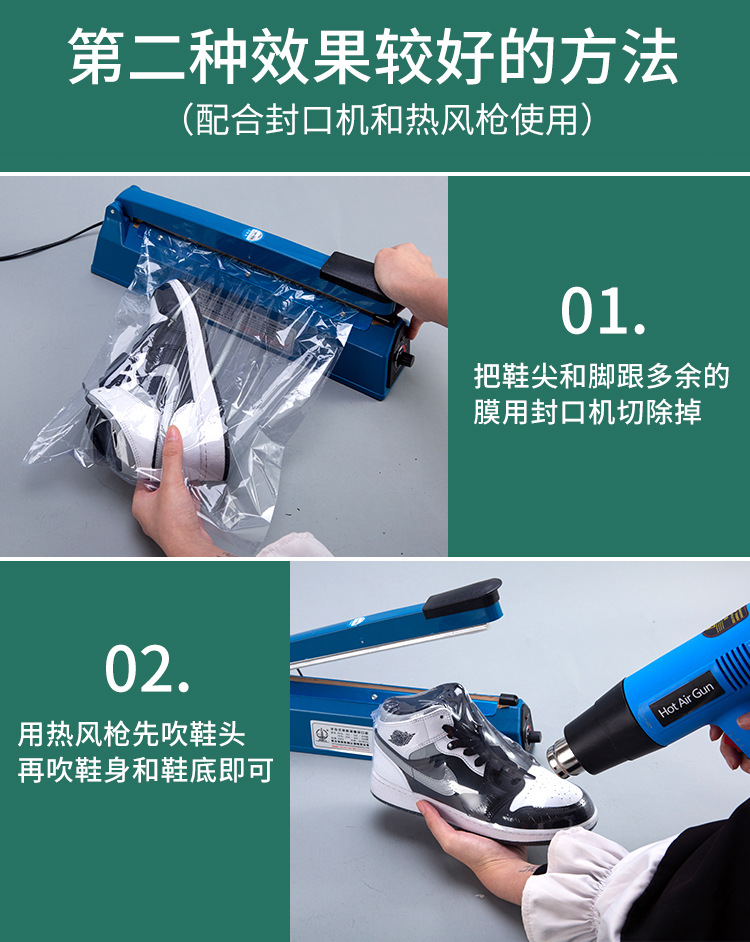 第二种效果较好的方法
（配合封口机和热风枪使用）

01.
把鞋尖和脚跟多余的膜用封口机切除掉

02.
用热风枪先吹鞋头再吹鞋身和鞋底即可

Hot Air Gun