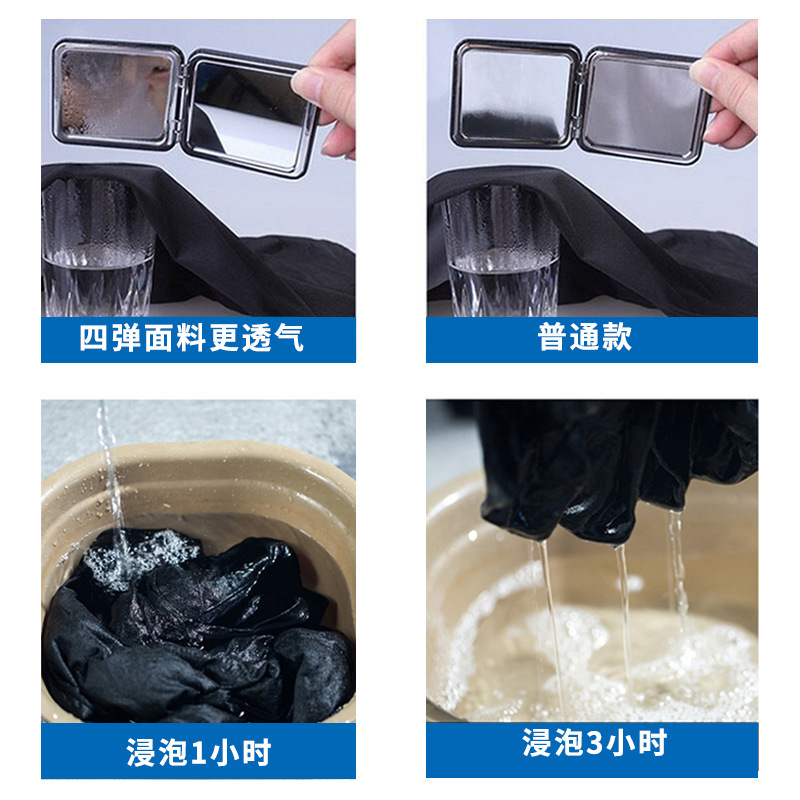 四弹面料更透气

普通款

浸泡1小时

浸泡3小时