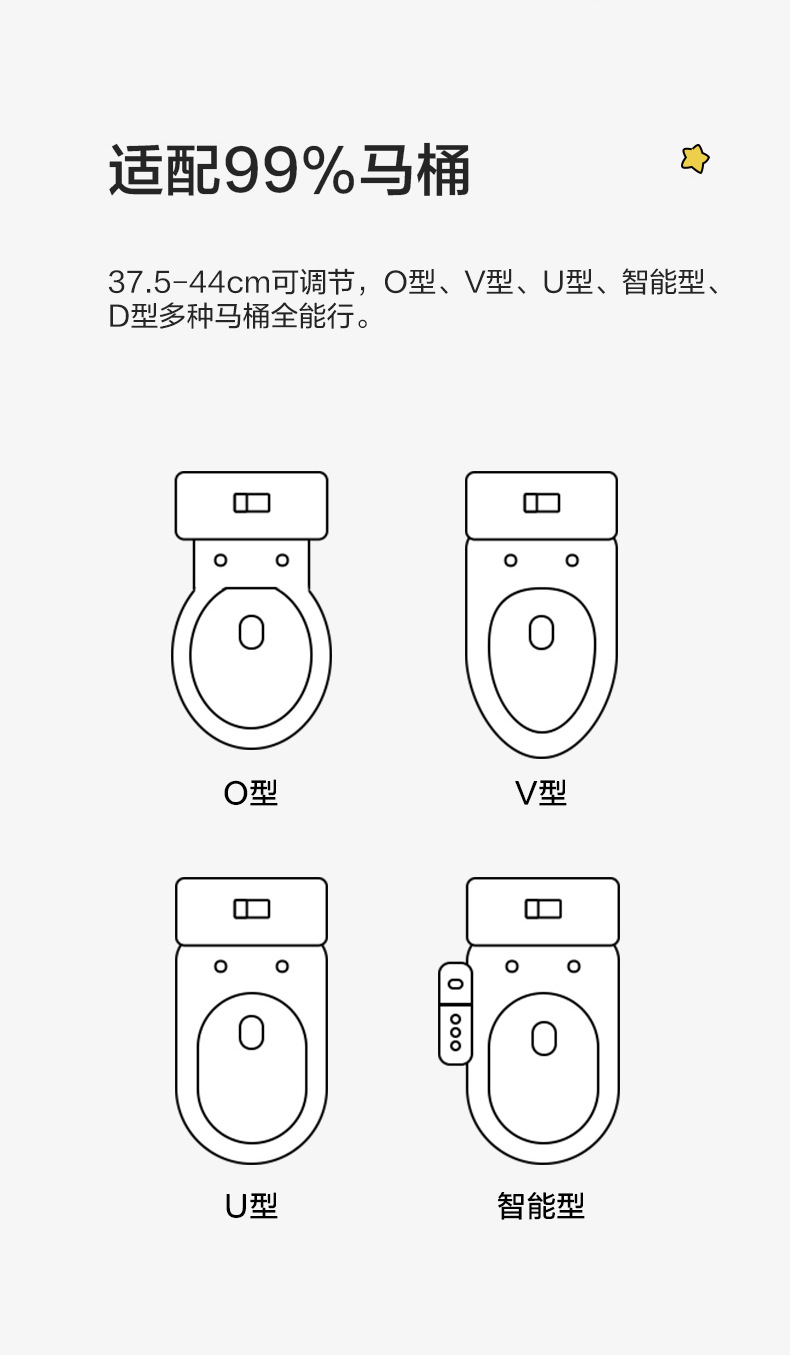 适配99%马桶

37.5-44cm可调节，O型、V型、U型、智能型、D型多种马桶全能行。

O型

V型

U型

智能型