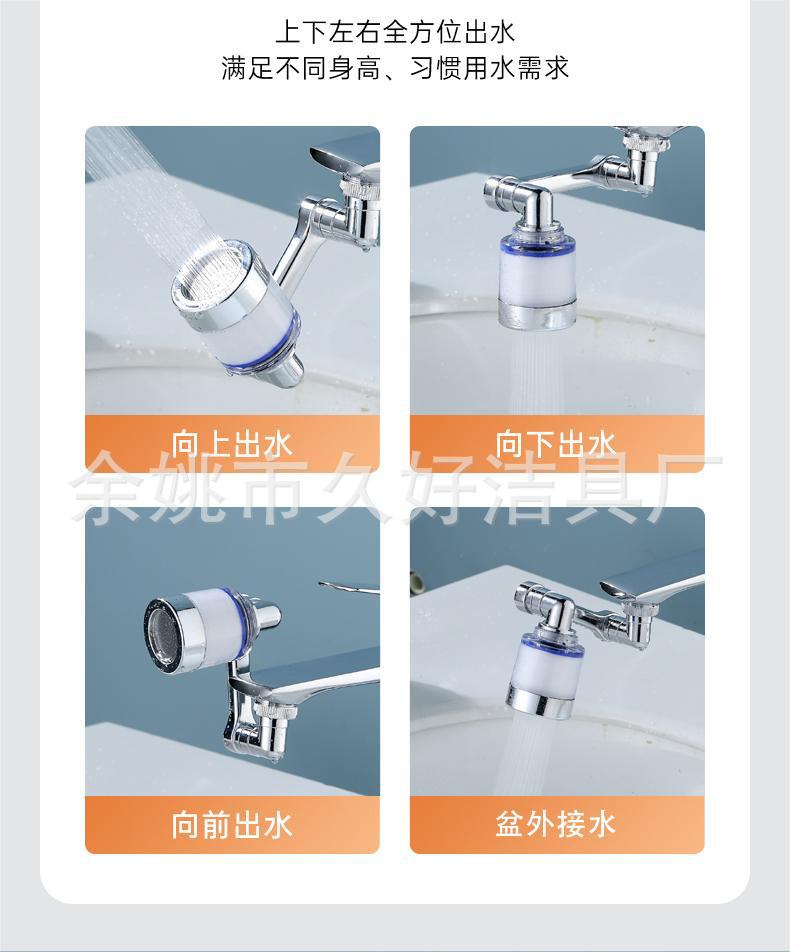 上下左右全方位出水
满足不同身高、习惯用水需求

向上出水

向下出水

余姚市久好洁具厂

向前出水

盆外接水