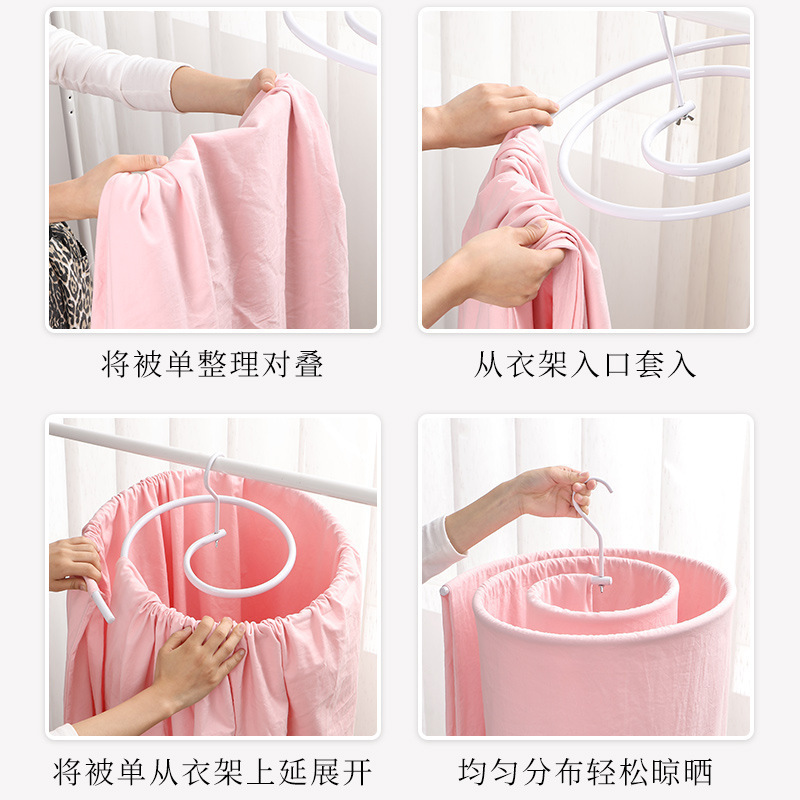 将被单整理对叠

从衣架入口套入

将被单从衣架上延展开

均匀分布轻松晾晒