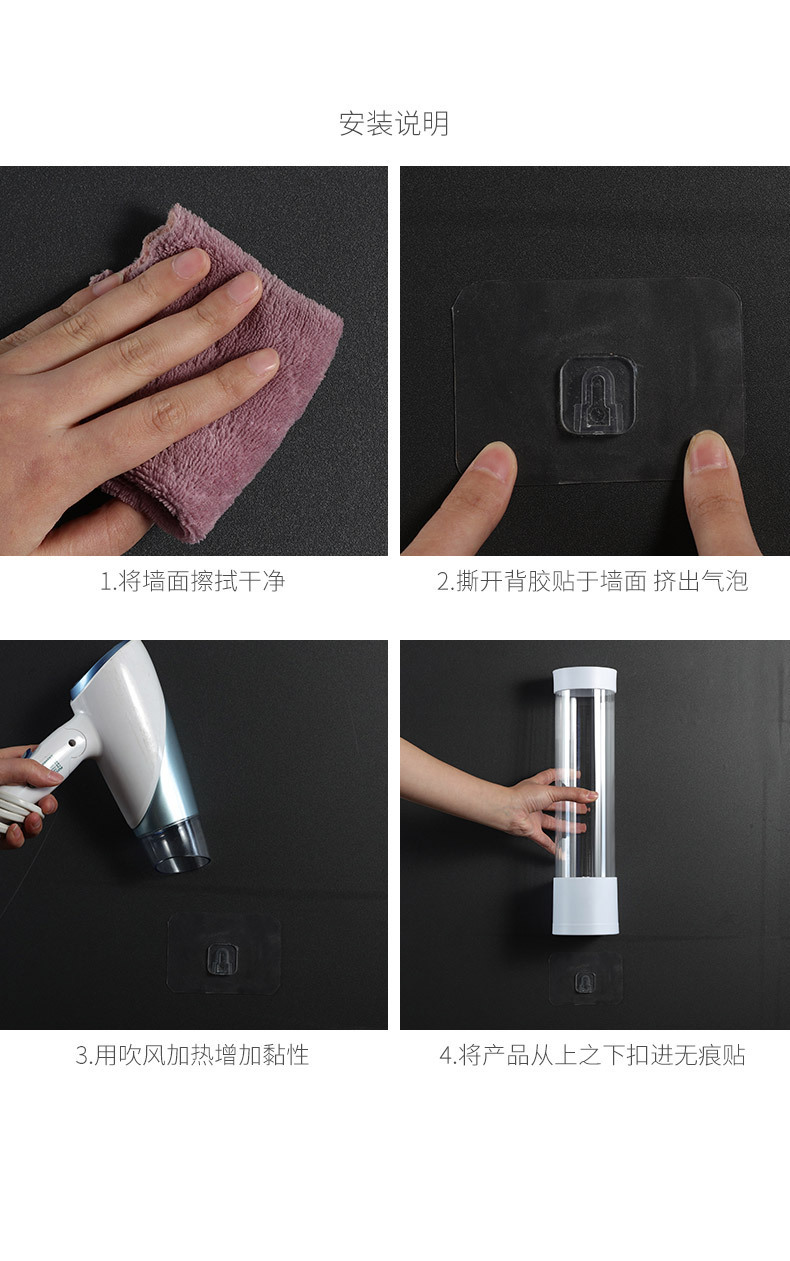 安装说明

1.将墙面擦拭干净

2.撕开背胶贴于墙面 挤出气泡

3.用吹风加热增加黏性

4.将产品从上之下扣进无痕贴