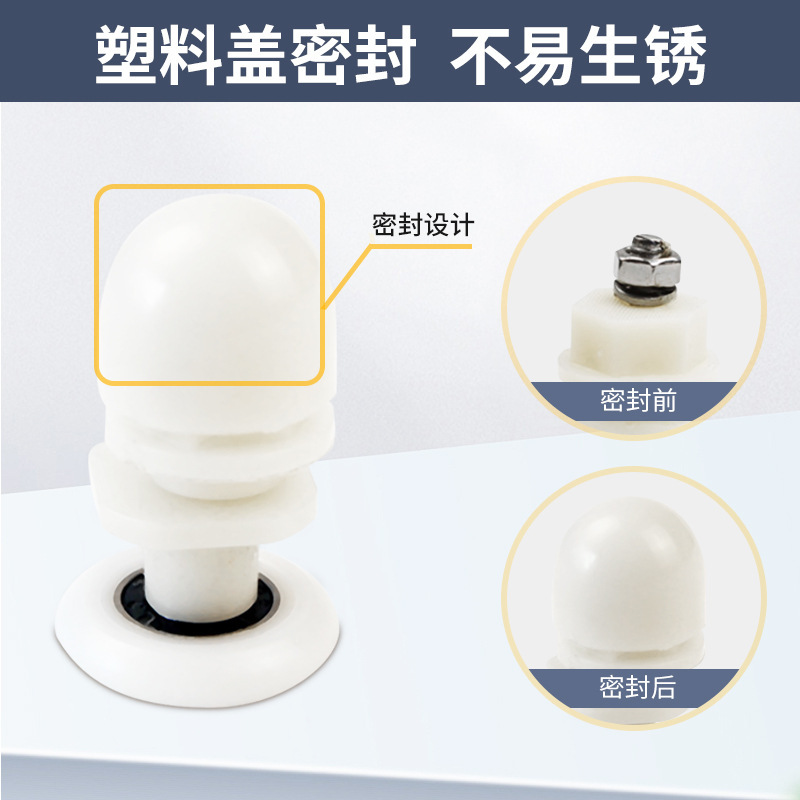 塑料盖密封 不易生锈

密封设计

密封前

密封后