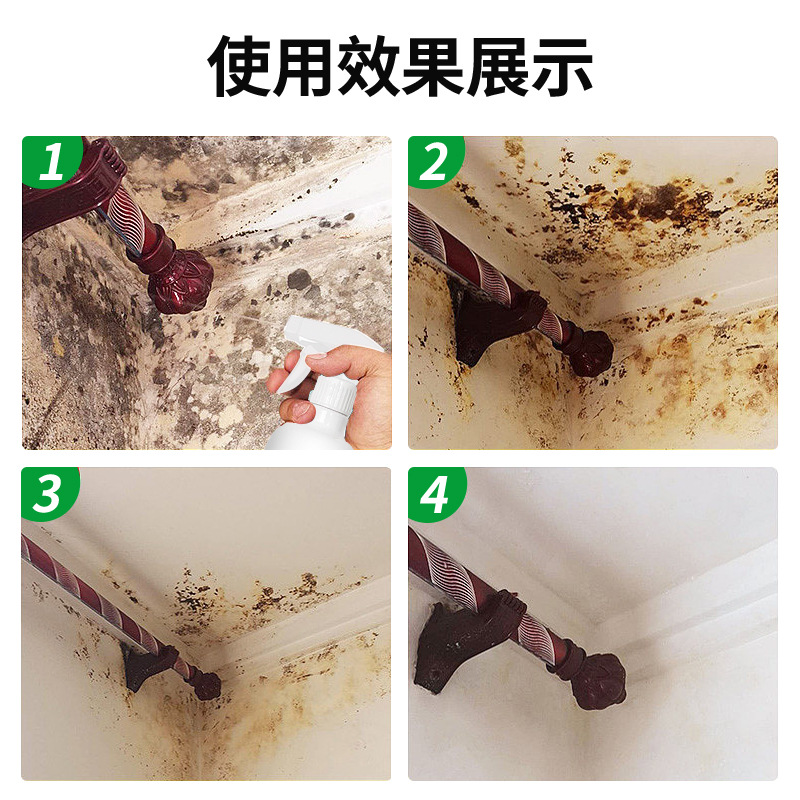 使用效果展示

1

2

3

4