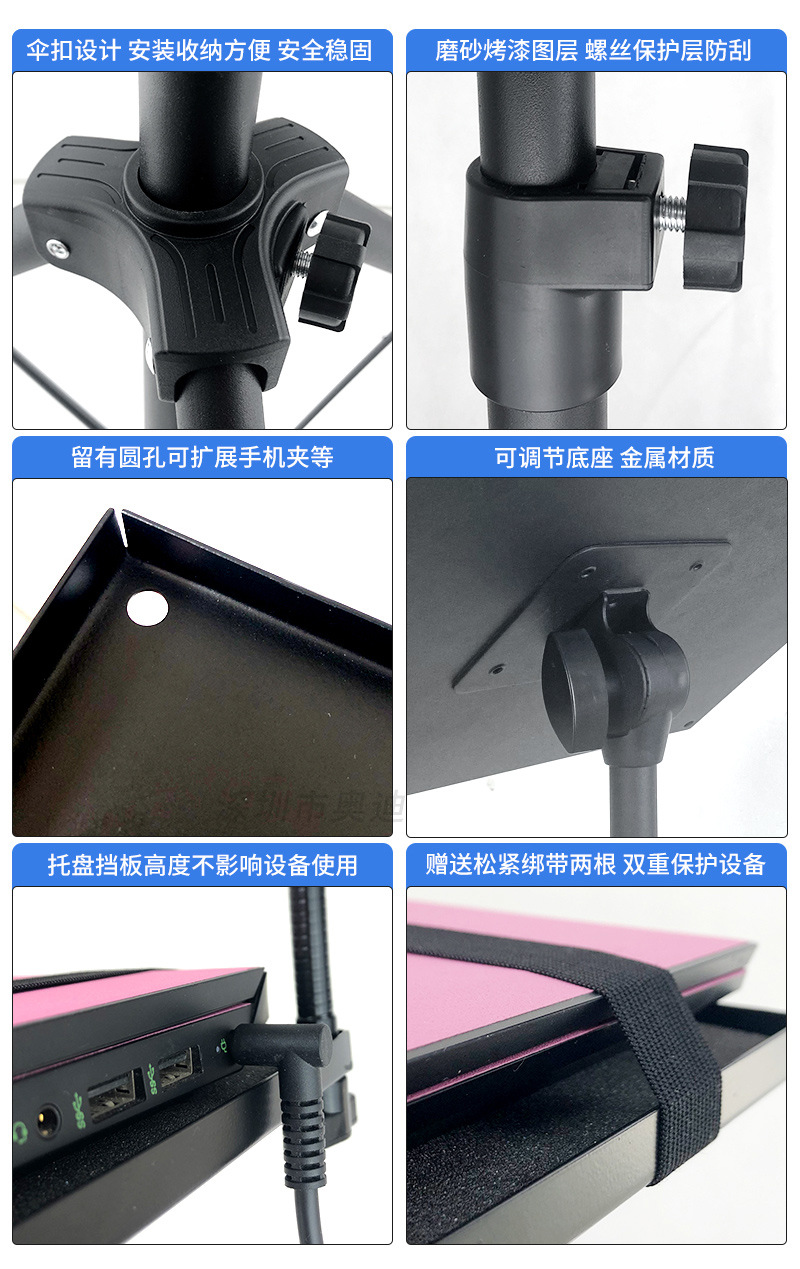 伞扣设计 安装收纳方便 安全稳固

磨砂烤漆图层 螺丝保护层防刮

留有圆孔可扩展手机夹等

可调节底座 金属材质

深圳市奥迪

托盘挡板高度不影响设备使用

赠送松紧绑带两根 双重保护设备