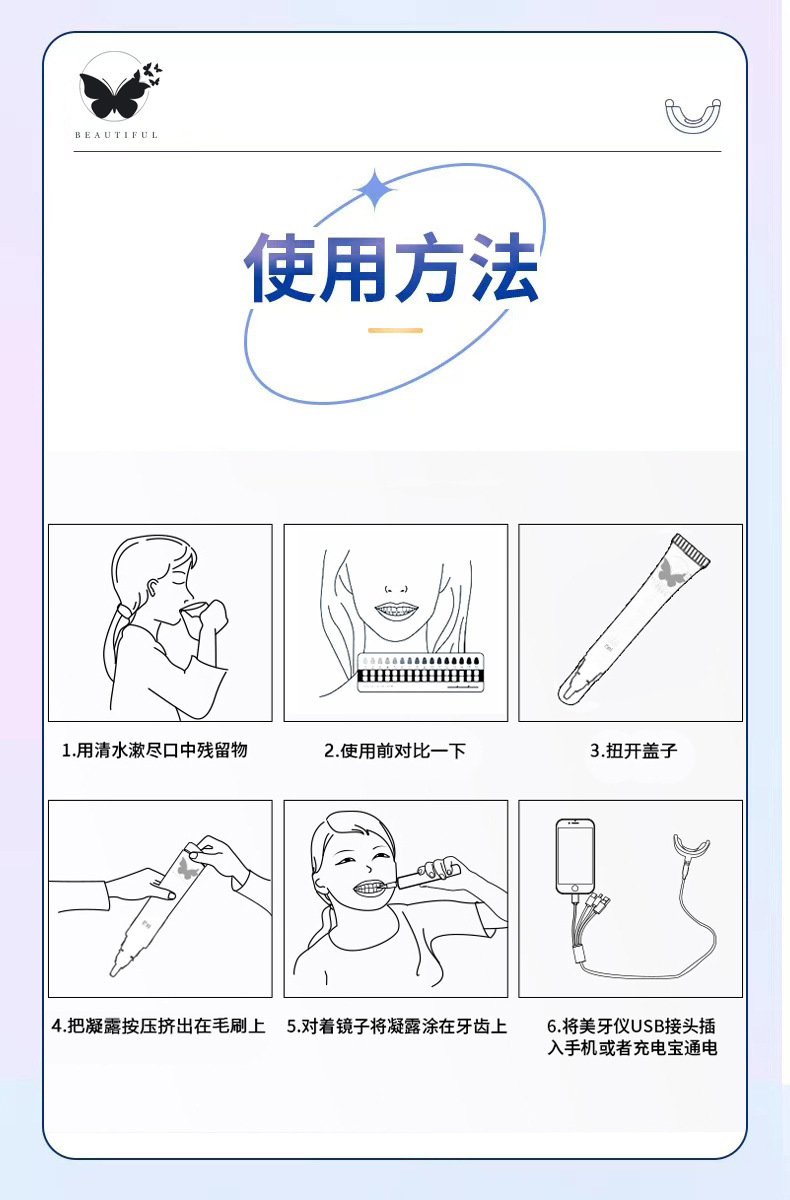 BEAUTIFUL

使用方法

1.用清水漱尽口中残留物

2.使用前对比一下

3.扭开盖子

4.把凝露按压挤出在毛刷上

5.对着镜子将凝露涂在牙齿上

6.将美牙仪USB接头插入手机或者充电宝通电