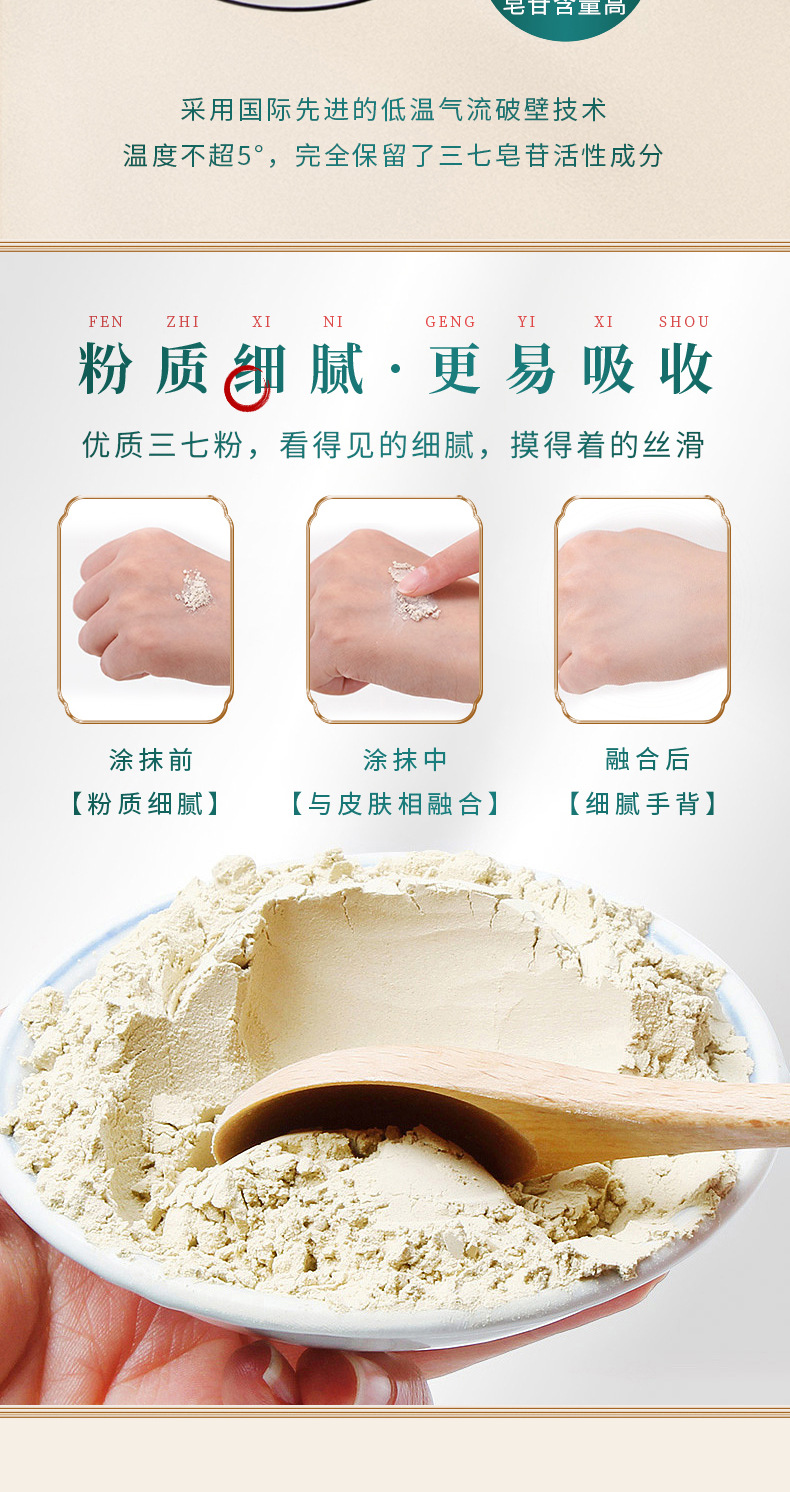 皂苷含量高

采用国际先进的低温气流破壁技术
温度不超5°，完全保留了三七皂苷活性成分

FEN ZHI XI NI GENG YI XI SHOU
粉质细腻·更易吸收
优质三七粉，看得见的细腻，摸得着的丝滑

涂抹前
【粉质细腻】

涂抹中
【与皮肤相融合】

融合后
【细腻手背】