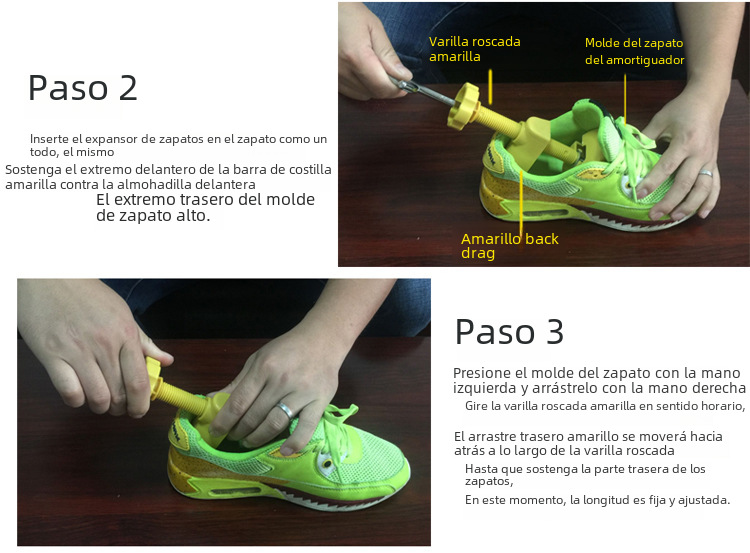 Paso 2

Inserte el expansor de zapatos en el zapato como un todo, el mismo
Sostenga el extremo delantero de la barra de costilla amarilla contra la almohadilla delantera
El extremo trasero del molde de zapato alto.

Varilla roscada amarilla

Molde del zapato del amortiguador

Amarillo back drag

Paso 3

Presione el molde del zapato con la mano izquierda y arrástrelo con la mano derecha
Gire la varilla roscada amarilla en sentido horario,

El arrastre trasero amarillo se moverá hacia atrás a lo largo de la varilla roscada
Hasta que sostenga la parte trasera de los zapatos,
En este momento, la longitud es fija y ajustada.