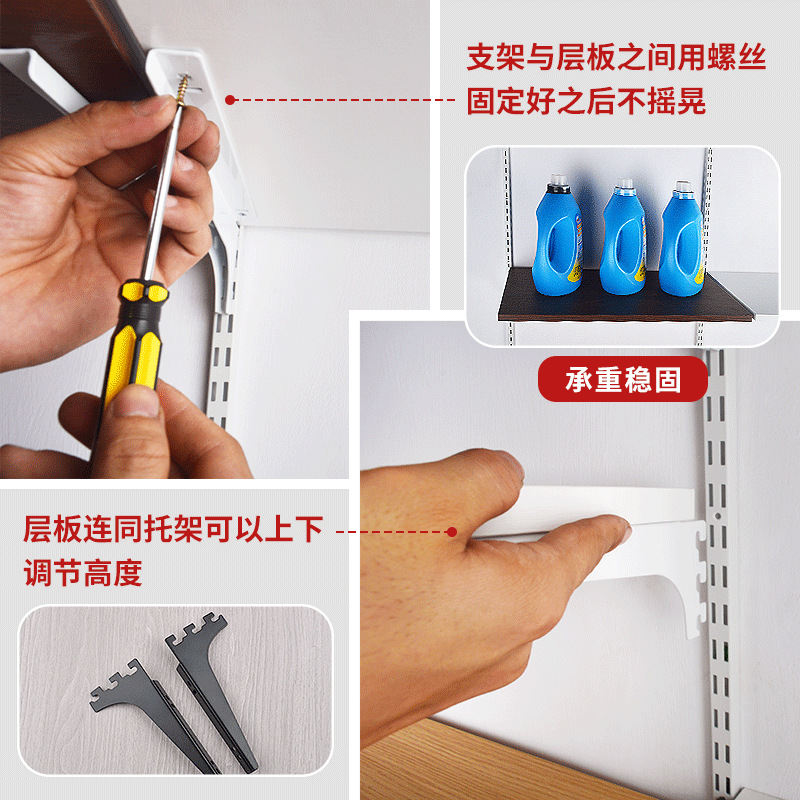 支架与层板之间用螺丝固定好之后不摇晃

承重稳固

层板连同托架可以上下调节高度