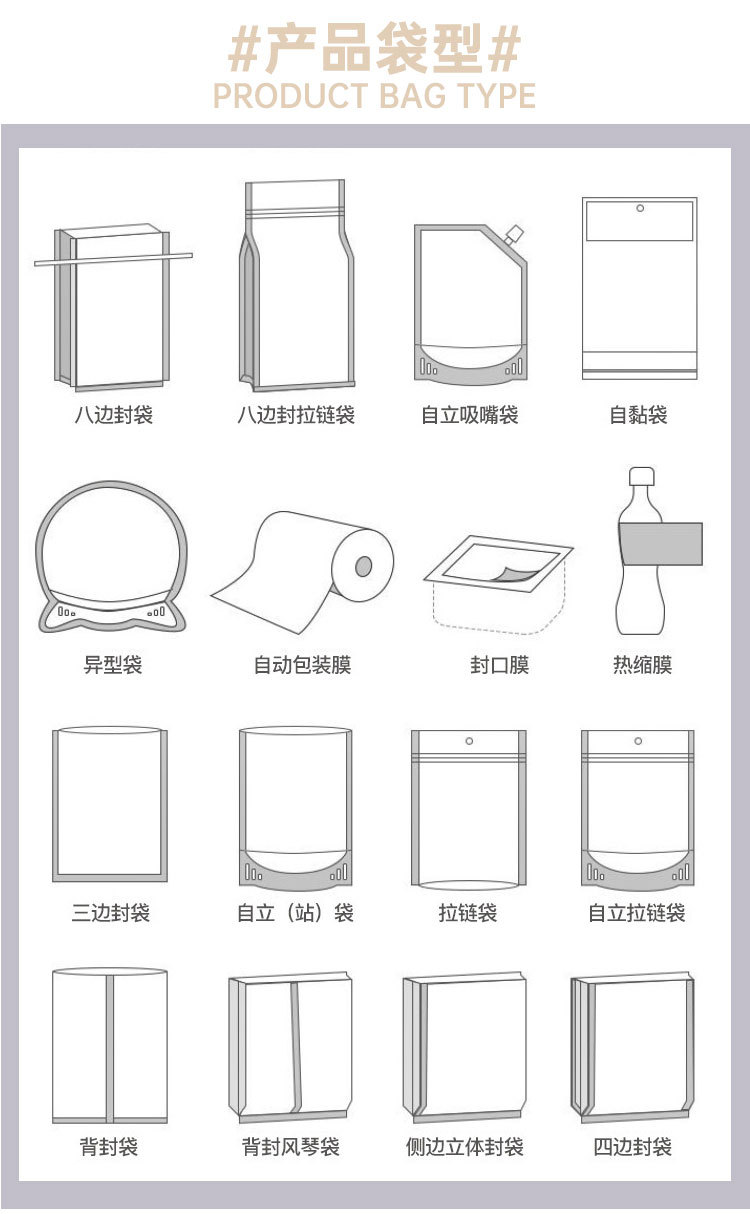 #产品袋型#
PRODUCT BAG TYPE

八边封袋
八边封拉链袋
自立吸嘴袋
自黏袋

异型袋
自动包装膜
封口膜
热缩膜

三边封袋
自立（站）袋
拉链袋
自立拉链袋

背封袋
背封风琴袋
侧边立体封袋
四边封袋