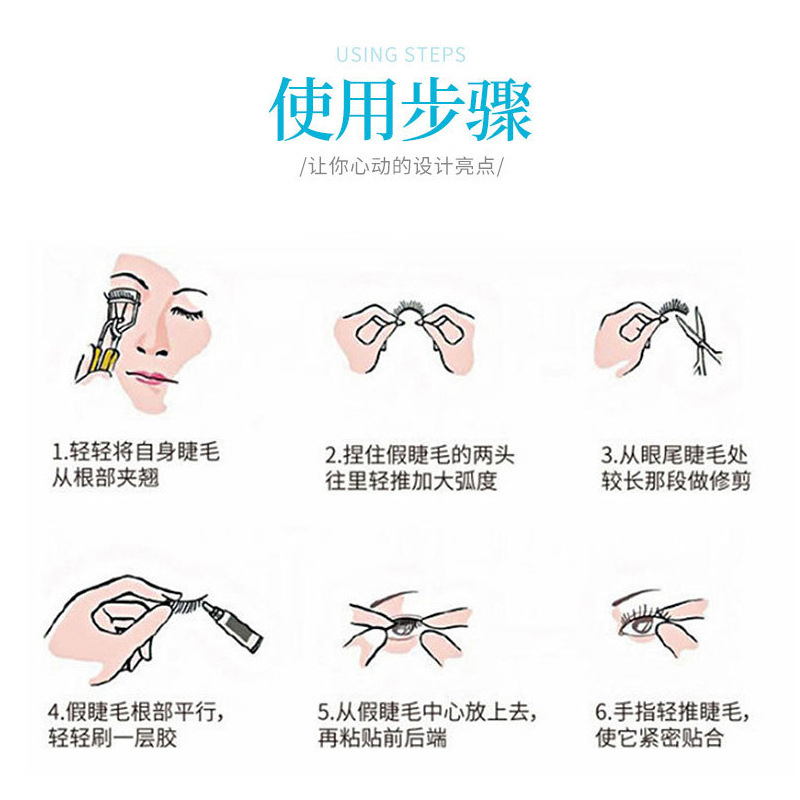 USING STEPS

使用步骤

/让你心动的设计亮点/

1.轻轻将自身睫毛从根部夹翘

2.捏住假睫毛的两头往里轻推加大弧度

3.从眼尾睫毛处较长那段做修剪

4.假睫毛根部平行，轻轻刷一层胶

5.从假睫毛中心放上去，再粘贴前后端

6.手指轻推睫毛，使它紧密贴合