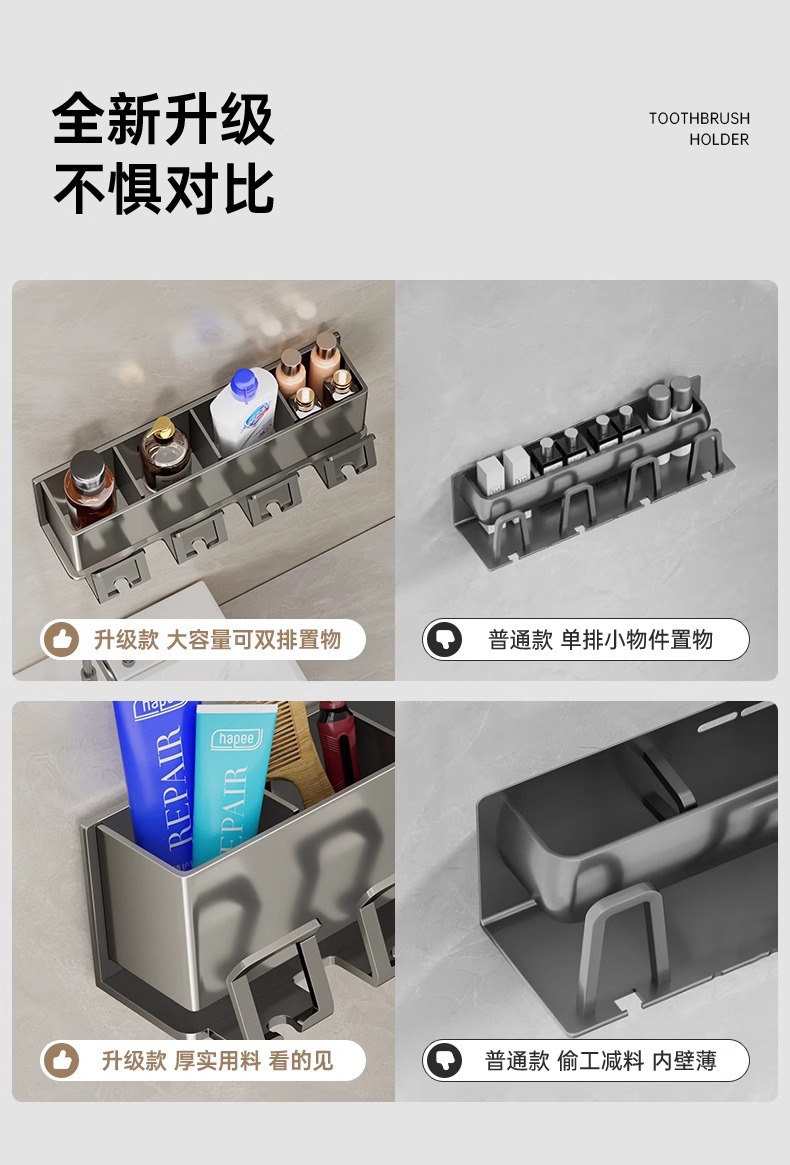 全新升级
不惧对比

TOOTHBRUSH
HOLDER

升级款 大容量可双排置物

普通款 单排小物件置物

hapee
REPAIR
hapee
REPAIR

升级款 厚实用料 看的见

普通款 偷工减料 内壁薄