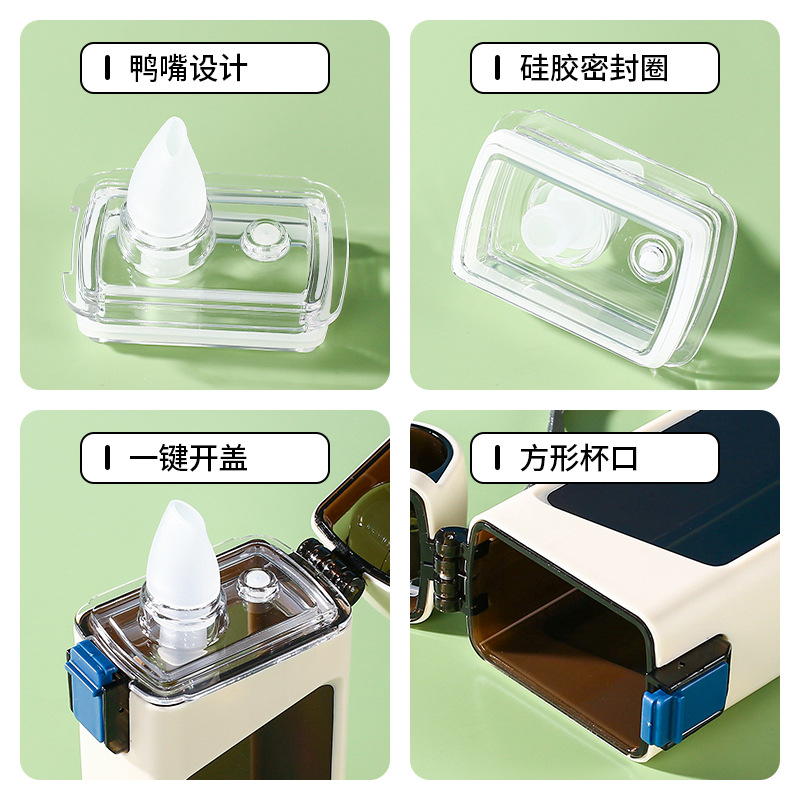 鸭嘴设计

硅胶密封圈

一键开盖

方形杯口