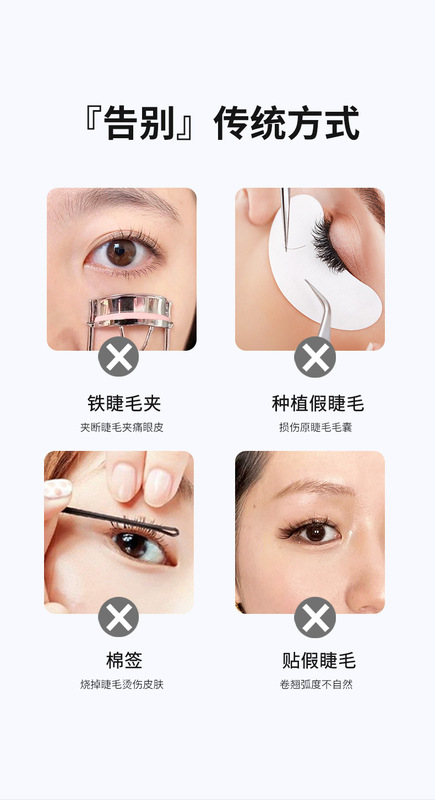 『告别』传统方式

铁睫毛夹
夹断睫毛夹痛眼皮

种植假睫毛
损伤原睫毛毛囊

棉签
烧掉睫毛烫伤皮肤

贴假睫毛
卷翘弧度不自然