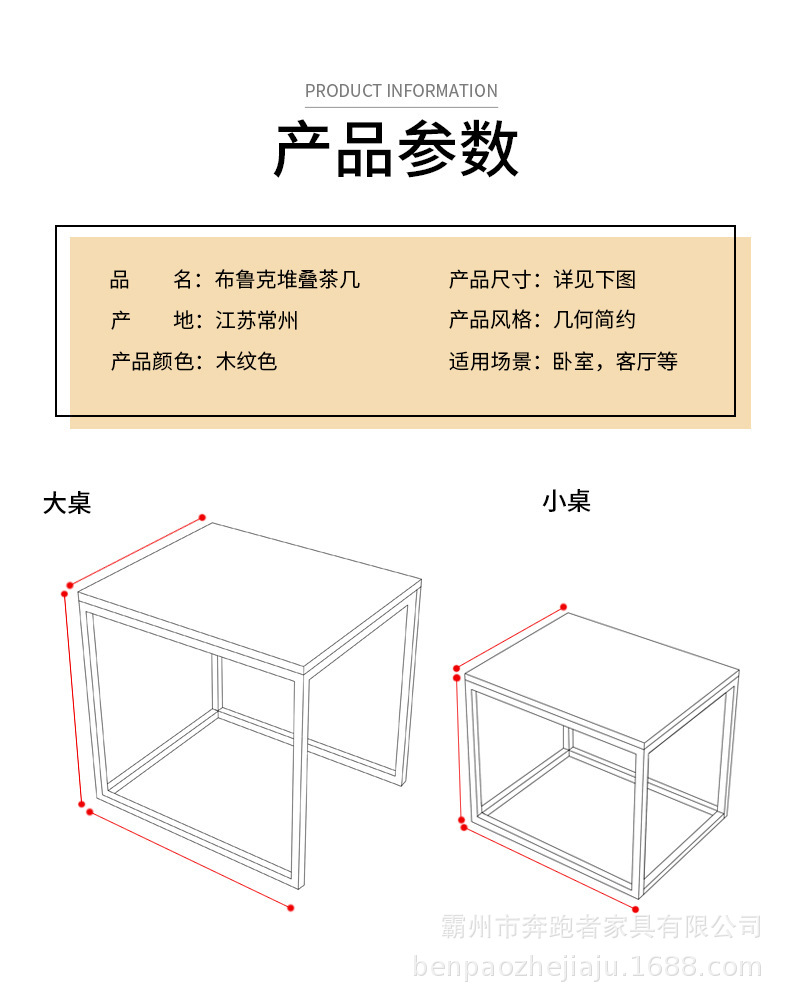 PRODUCT INFORMATION

产品参数

品　　名：布鲁克堆叠茶几
产　　地：江苏常州
产品颜色：木纹色

产品尺寸：详见下图
产品风格：几何简约
适用场景：卧室，客厅等

大桌

小桌

霸州市奔跑者家具有限公司
benpaozhejiaju.1688.com