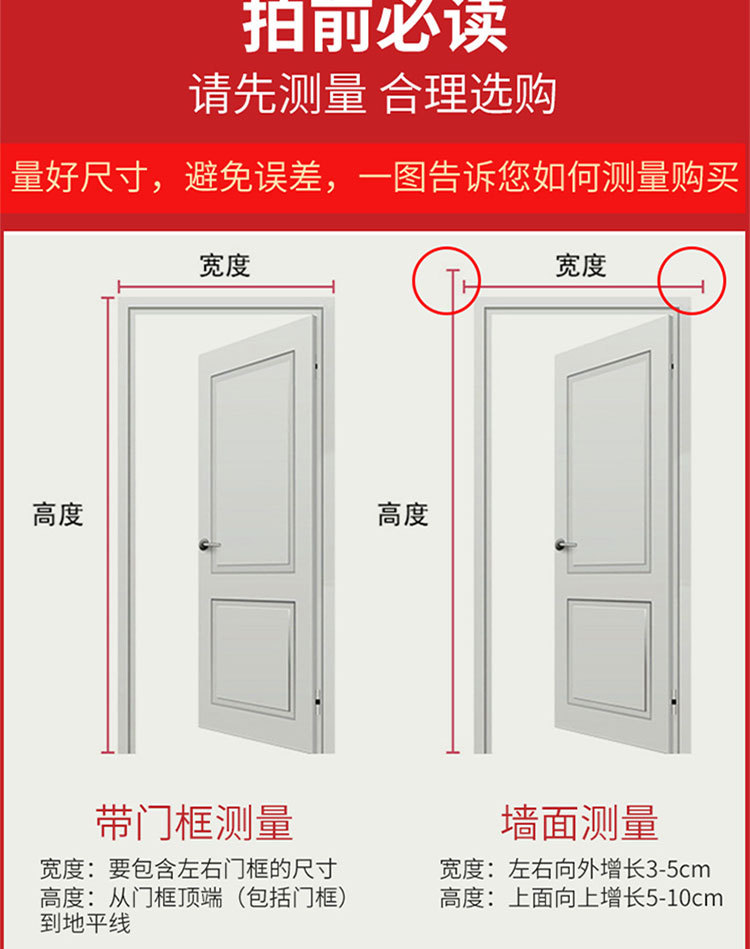 拍前必读

请先测量 合理选购

量好尺寸，避免误差，一图告诉您如何测量购买

宽度

高度

带门框测量

宽度：要包含左右门框的尺寸
高度：从门框顶端（包括门框）到地平线

宽度

高度

墙面测量

宽度：左右向外增长3-5cm
高度：上面向上增长5-10cm