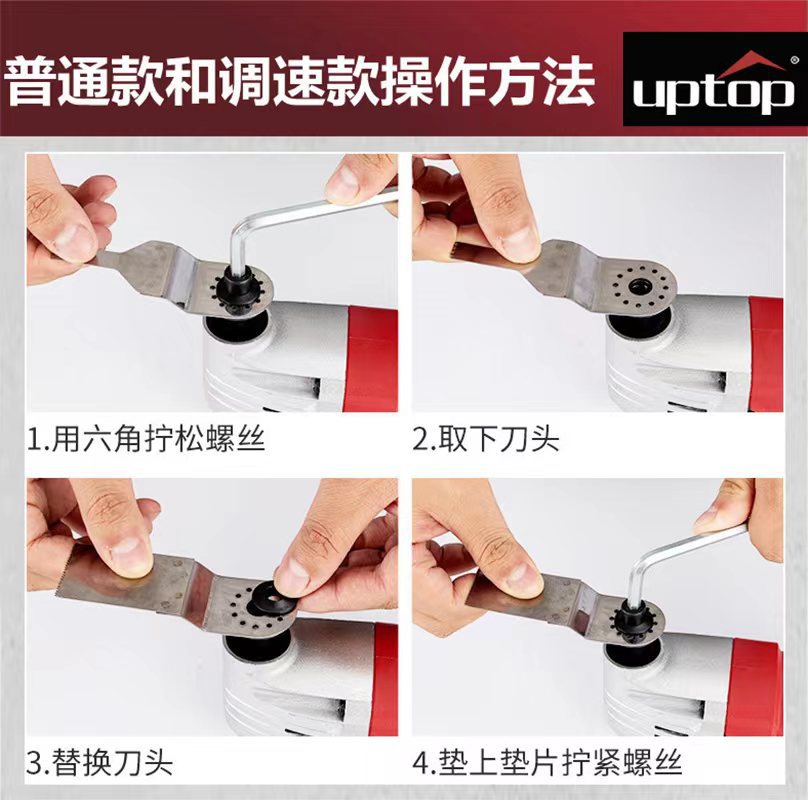 普通款和调速款操作方法

uptop®

1.用六角拧松螺丝

2.取下刀头

3.替换刀头

4.垫上垫片拧紧螺丝