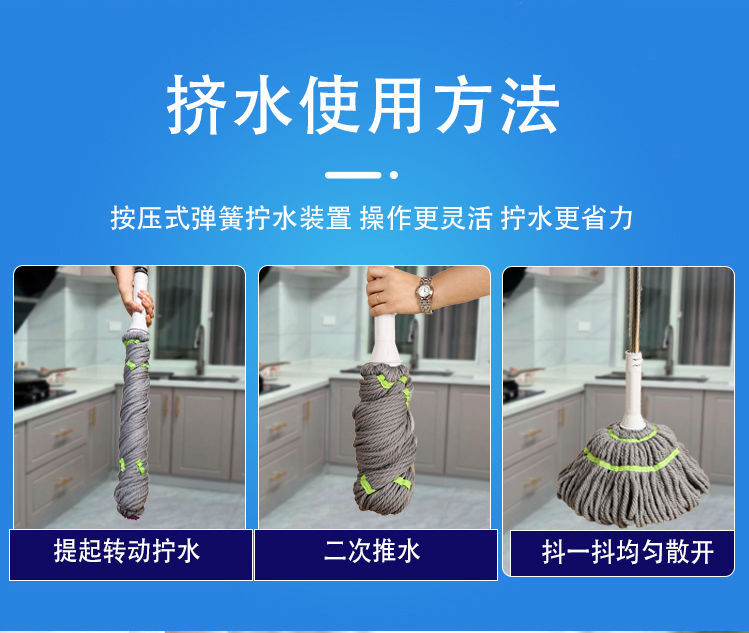 挤水使用方法

按压式弹簧拧水装置 操作更灵活 拧水更省力

提起转动拧水

二次推水

抖一抖均匀散开