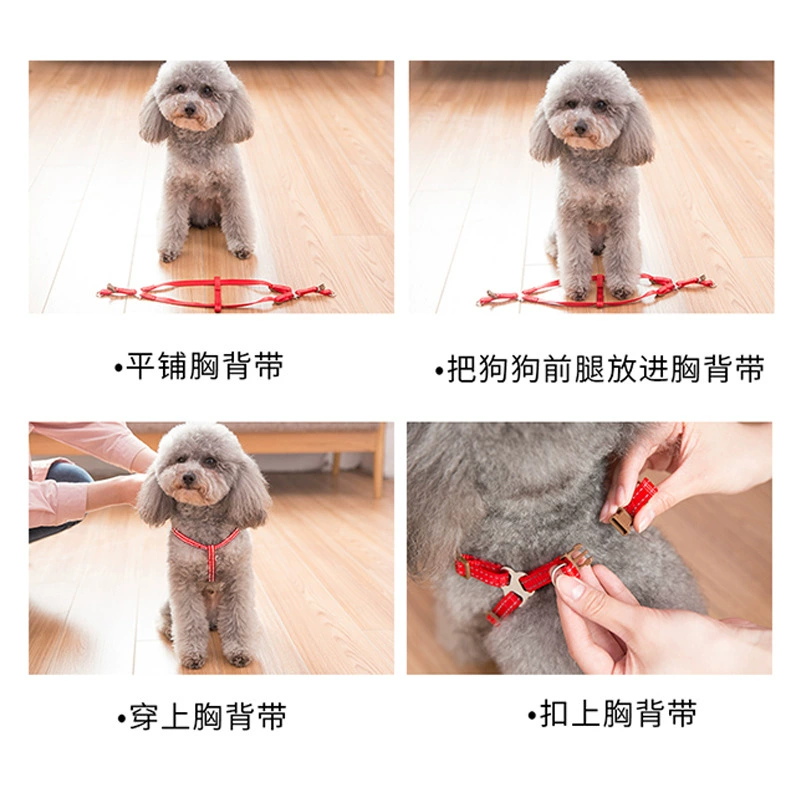 •平铺胸背带

•把狗狗前腿放进胸背带

•穿上胸背带

•扣上胸背带