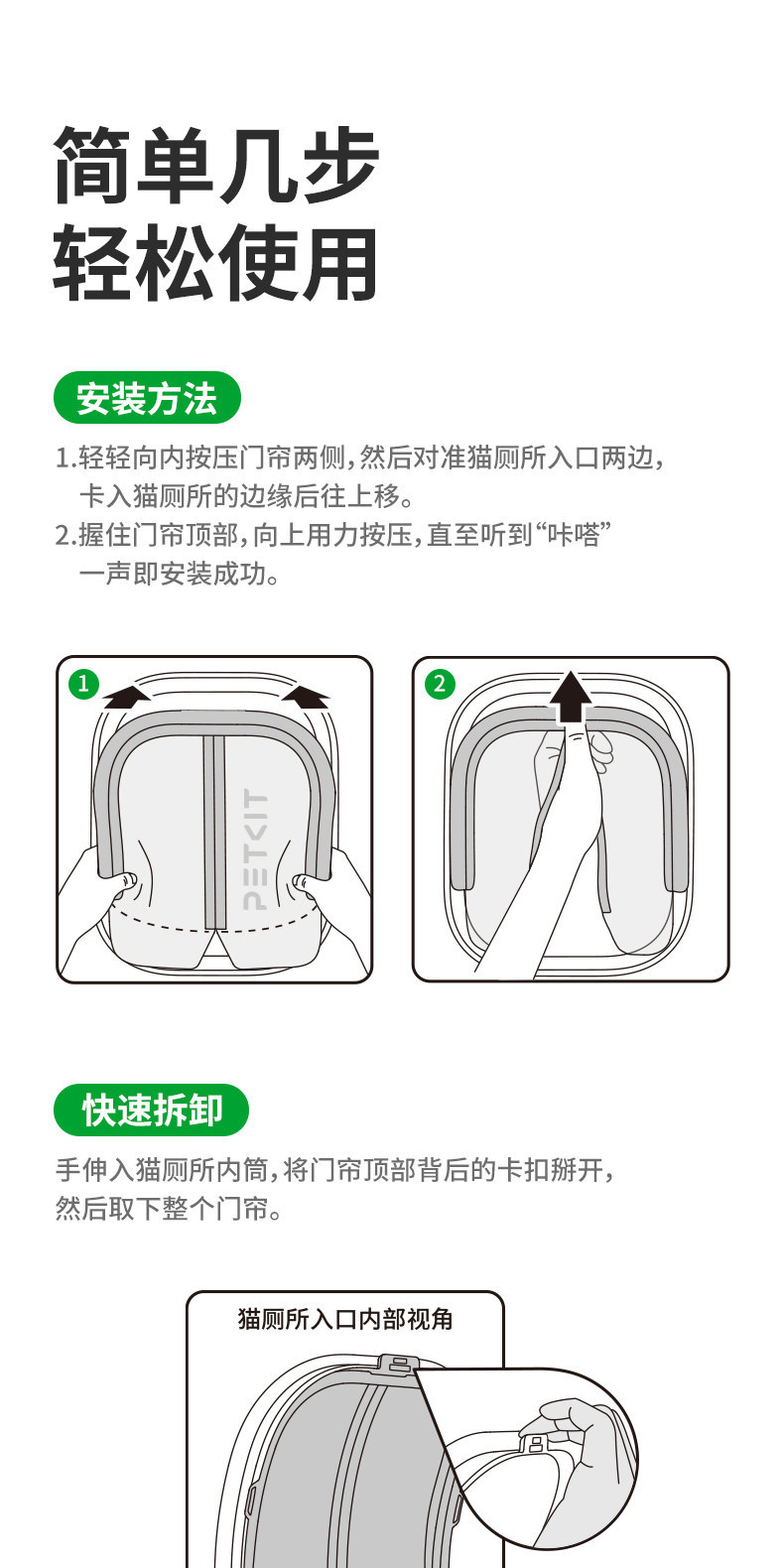 简单几步
轻松使用

安装方法

1.轻轻向内按压门帘两侧，然后对准猫厕所入口两边，卡入猫厕所的边缘后往上移。
2.握住门帘顶部，向上用力按压，直至听到“咔嗒”一声即安装成功。

1

PETKIT

2

快速拆卸

手伸入猫厕所内筒，将门帘顶部背后的卡扣掰开，然后取下整个门帘。

猫厕所入口内部视角