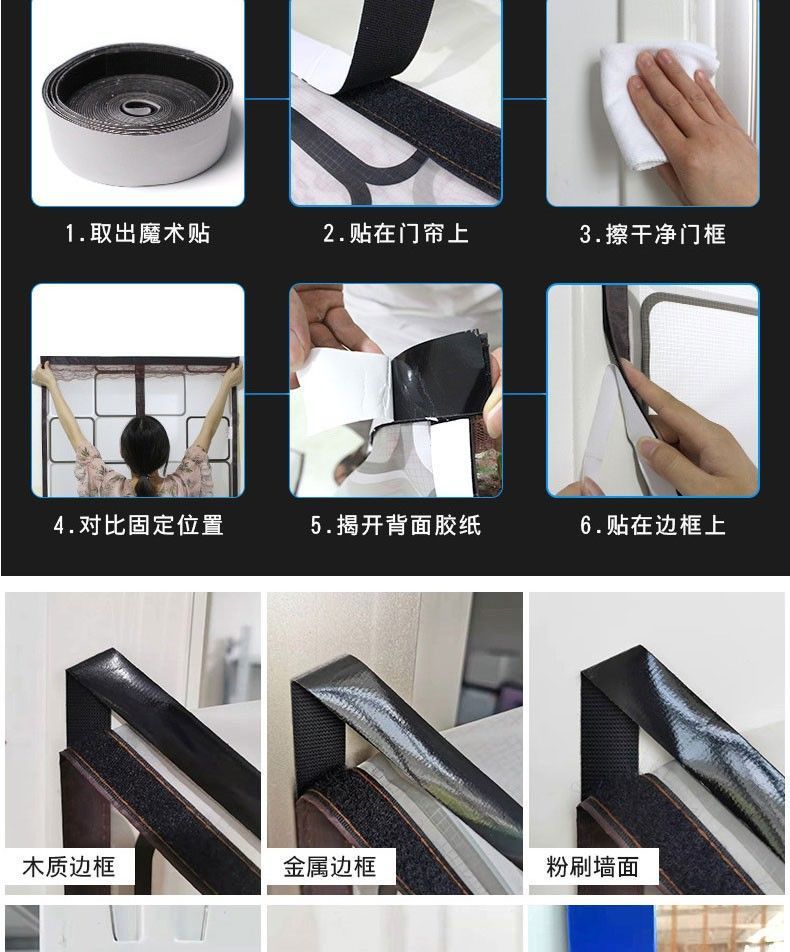 1.取出魔术贴

2.贴在门帘上

3.擦干净门框

4.对比固定位置

5.揭开背面胶纸

6.贴在边框上

木质边框

金属边框

粉刷墙面