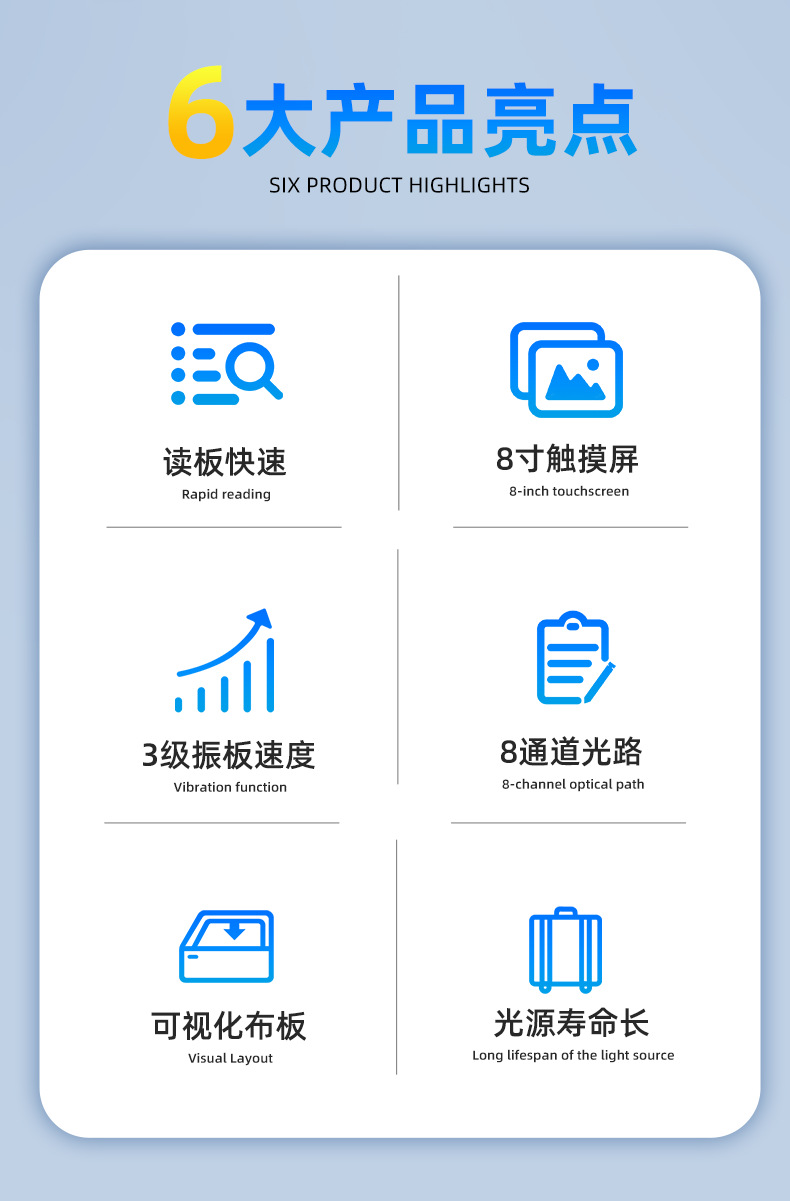 6大产品亮点

SIX PRODUCT HIGHLIGHTS

读板快速
Rapid reading

8寸触摸屏
8-inch touchscreen

3级振板速度
Vibration function

8通道光路
8-channel optical path

可视化布板
Visual Layout

光源寿命长
Long lifespan of the light source