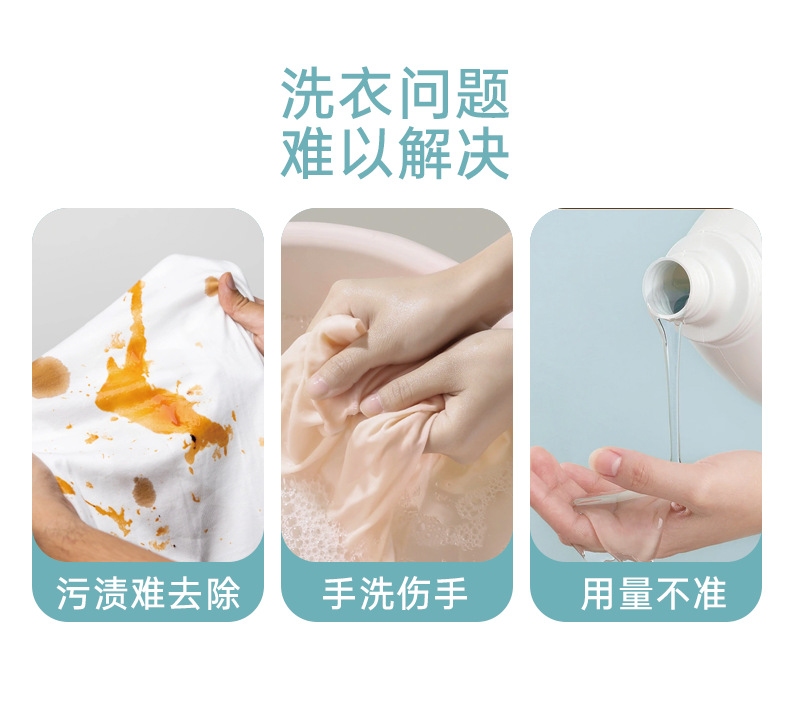 洗衣问题
难以解决

污渍难去除

手洗伤手

用量不准