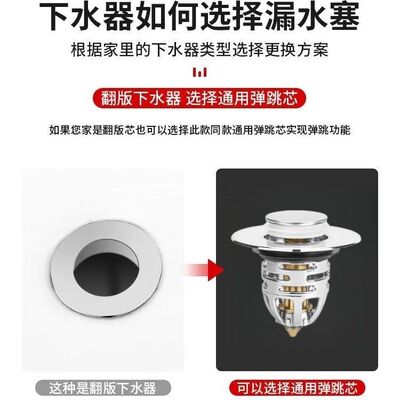 下水器如何选择漏水塞

根据家里的下水器类型选择更换方案

翻版下水器 选择通用弹跳芯

如果您家是翻版芯也可以选择此款同款通用弹跳芯实现弹跳功能

这种是翻版下水器

可以选择通用弹跳芯