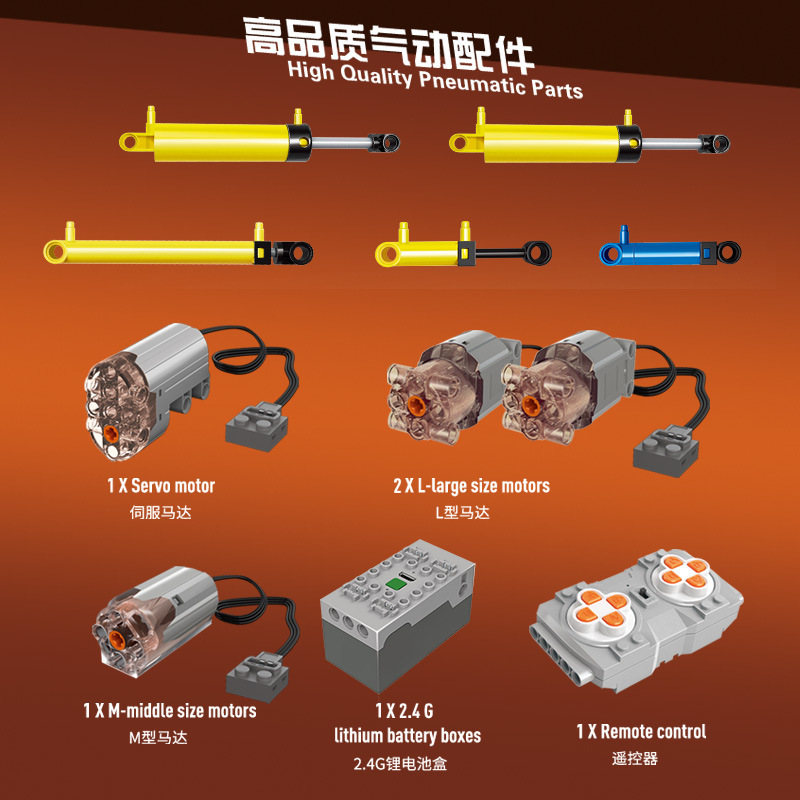 高品质气动配件
High Quality Pneumatic Parts

1 X Servo motor
伺服马达

2 X L-large size motors
L型马达

1 X M-middle size motors
M型马达

1 X 2.4 G
lithium battery boxes
2.4G锂电池盒

1 X Remote control
遥控器