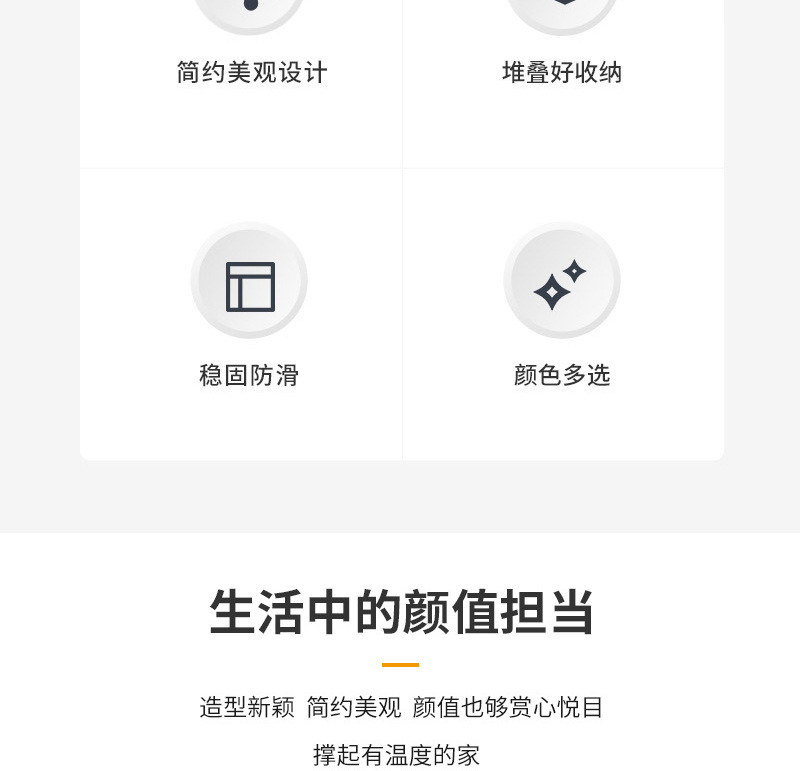 简约美观设计

堆叠好收纳

稳固防滑

颜色多选

生活中的颜值担当

造型新颖 简约美观 颜值也够赏心悦目

撑起有温度的家