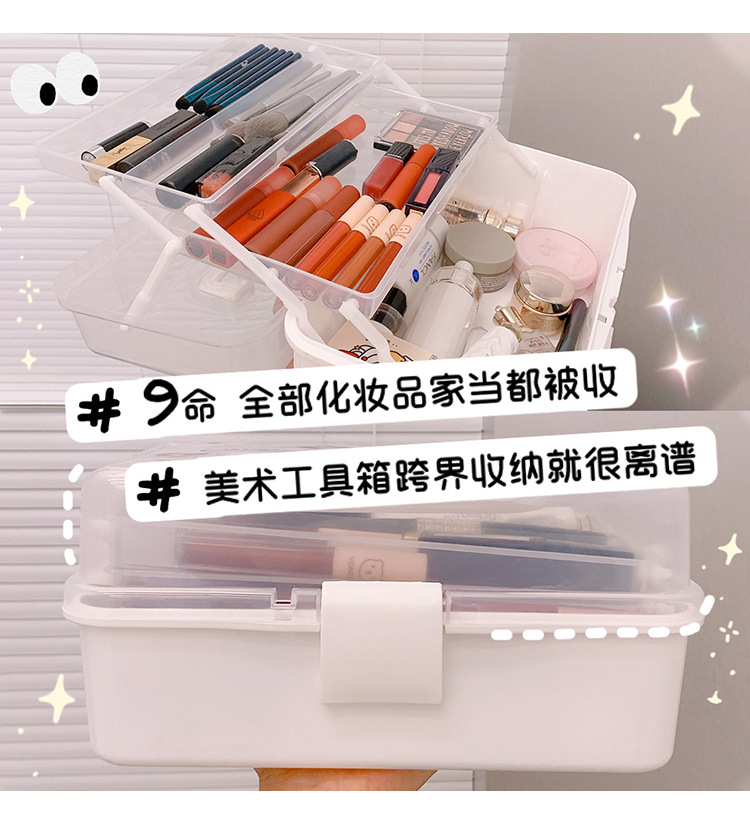 # 9命 全部化妆品家当都被收

# 美术工具箱跨界收纳就很离谱