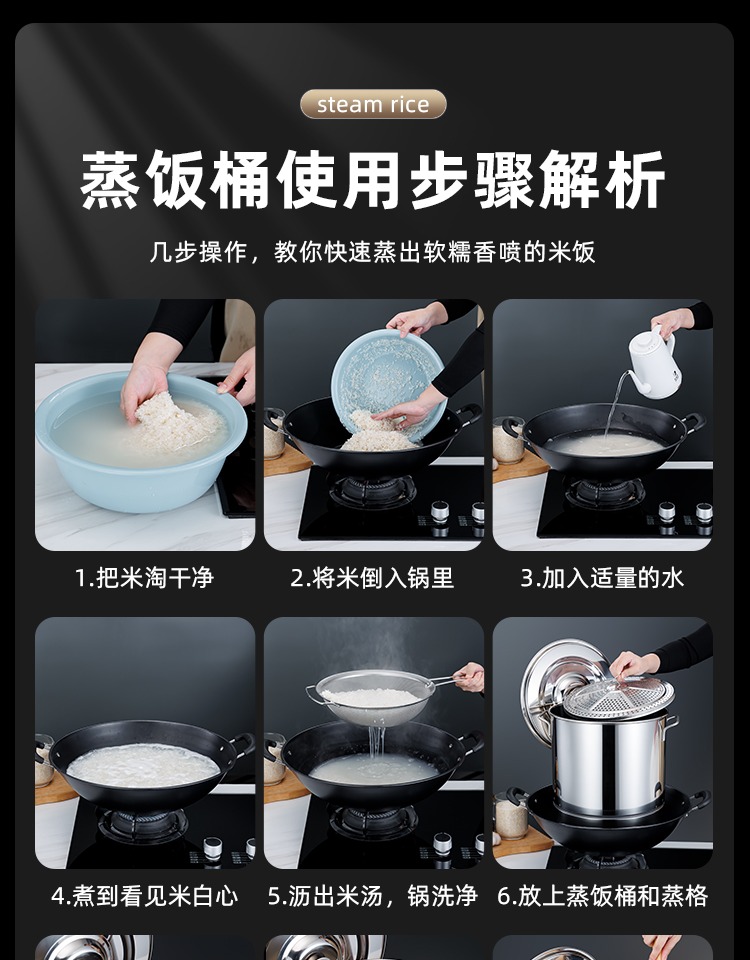 steam rice

蒸饭桶使用步骤解析

几步操作，教你快速蒸出软糯香喷的米饭

1.把米淘干净

2.将米倒入锅里

3.加入适量的水

4.煮到看见米白心

5.沥出米汤，锅洗净

6.放上蒸饭桶和蒸格